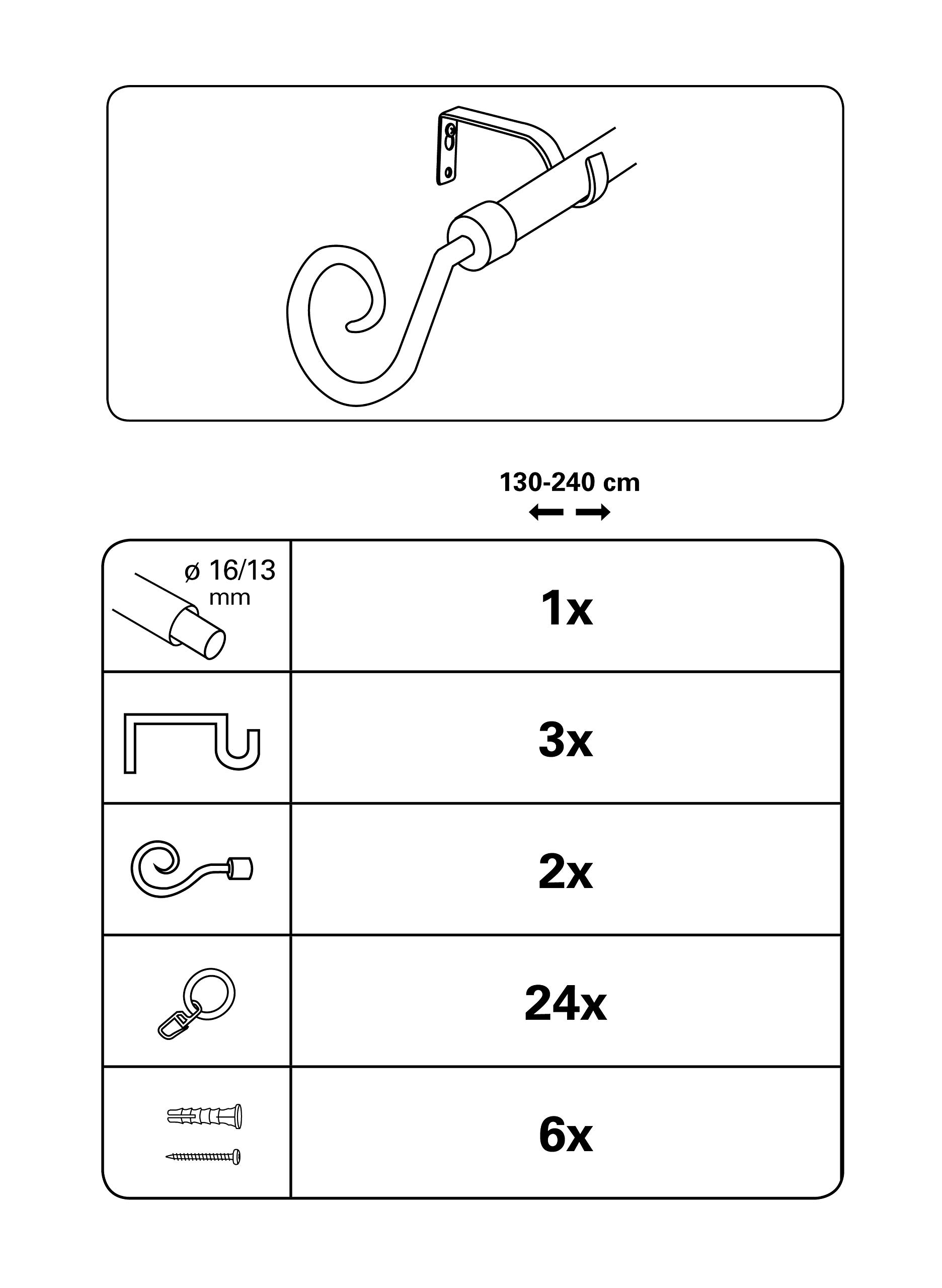 130-240 cm

| ø 16/13 mm | 1x |
|---|---|
| | 3x |
| | 2x |
| | 24x |
| | 6x |