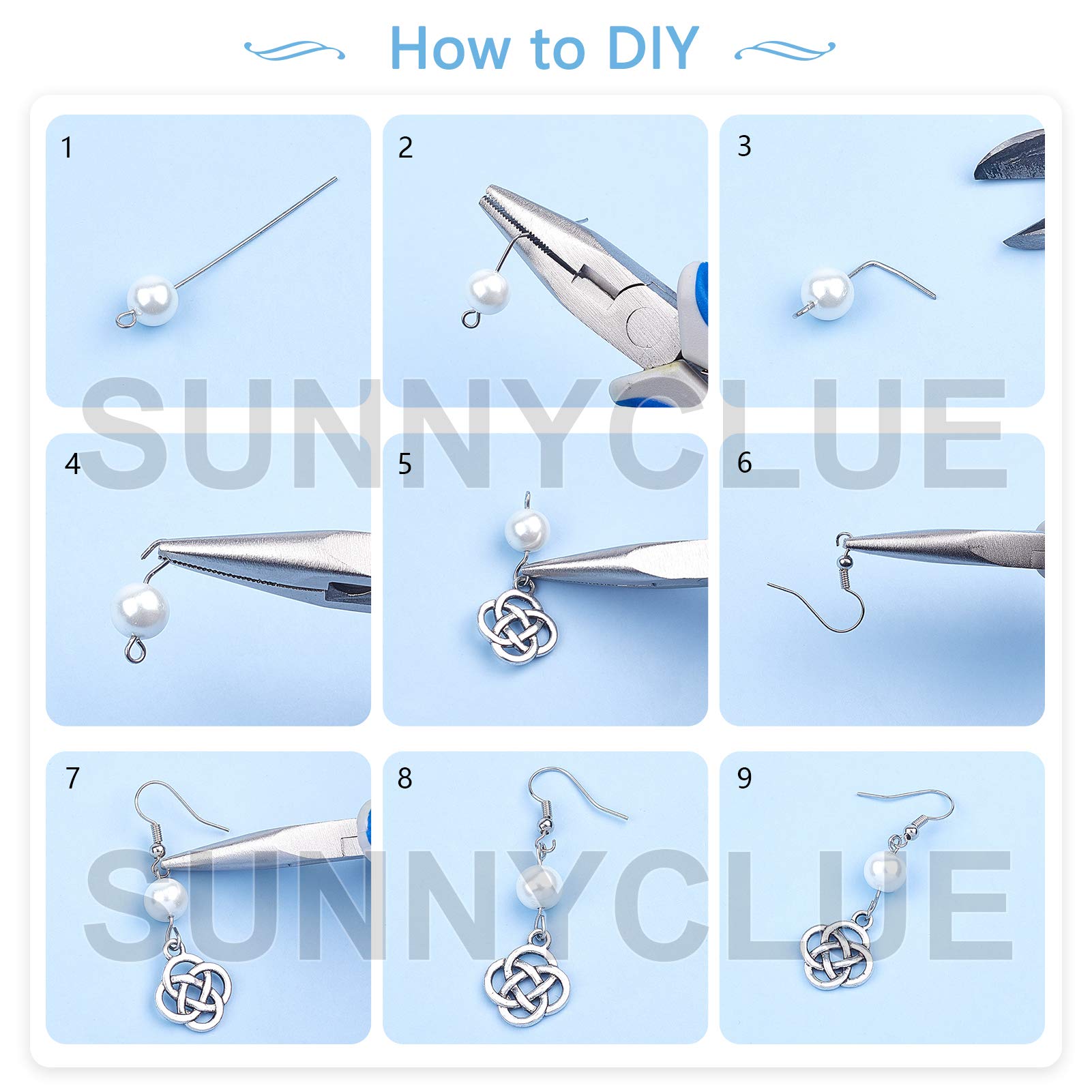 How to DIY

1

2

3

SUNNYCLUE

4

5

6

7

8

9

SUNNYCLUE