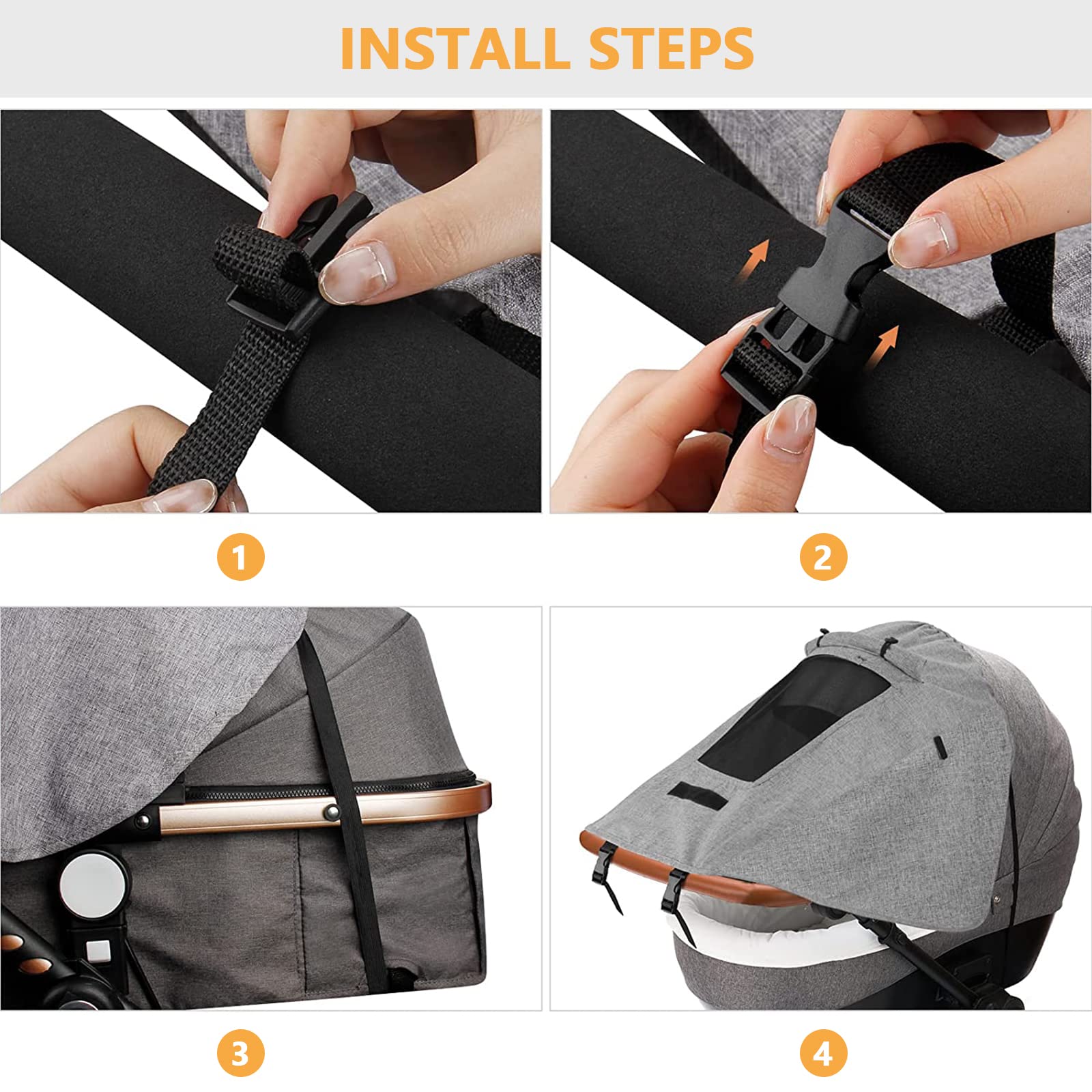 INSTALL STEPS

1

2

3

4