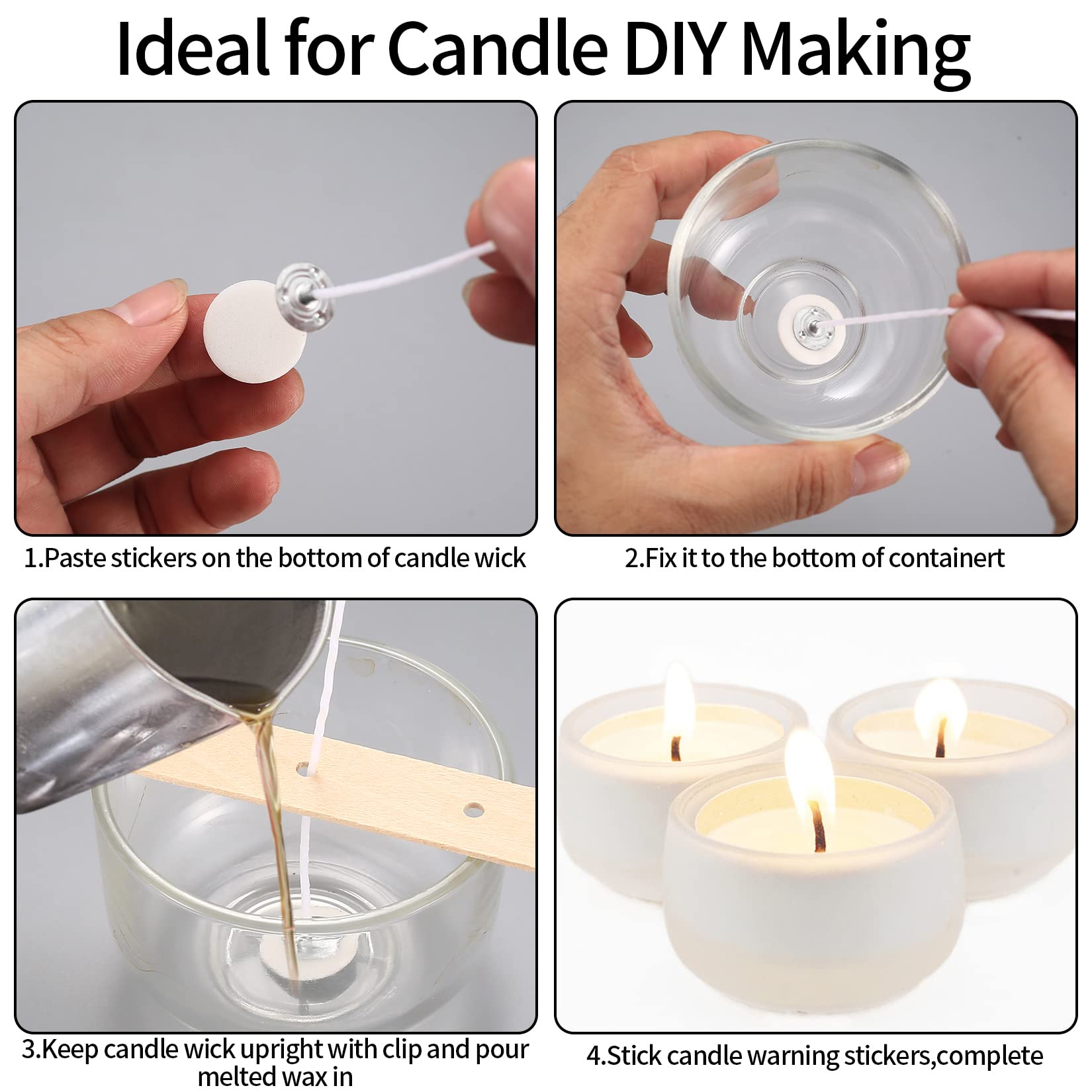 Ideal for Candle DIY Making

1.Paste stickers on the bottom of candle wick

2.Fix it to the bottom of containert

3.Keep candle wick upright with clip and pour melted wax in

4.Stick candle warning stickers,complete