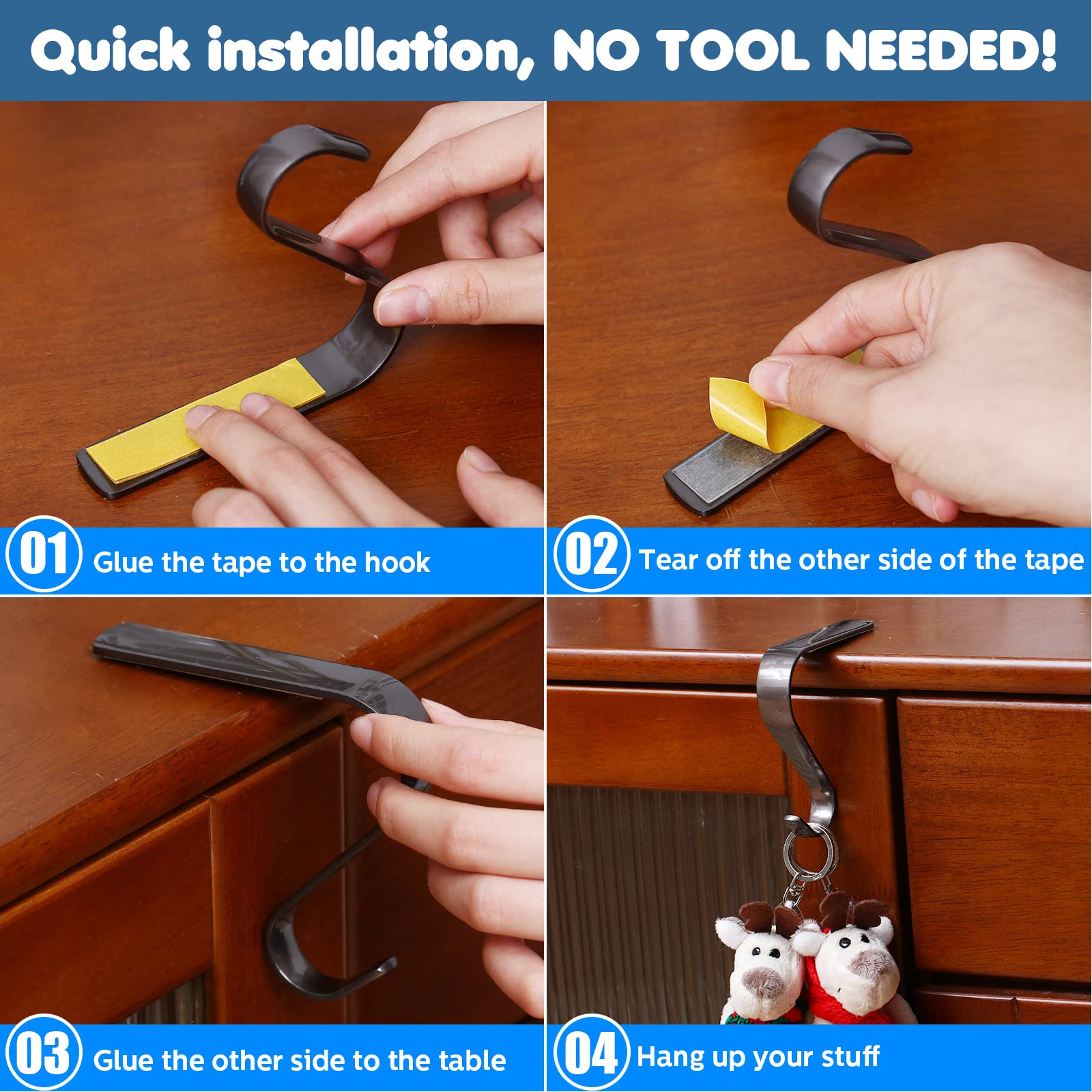 Quick installation, NO TOOL NEEDED!

01 Glue the tape to the hook

02 Tear off the other side of the tape

03 Glue the other side to the table

04 Hang up your stuff