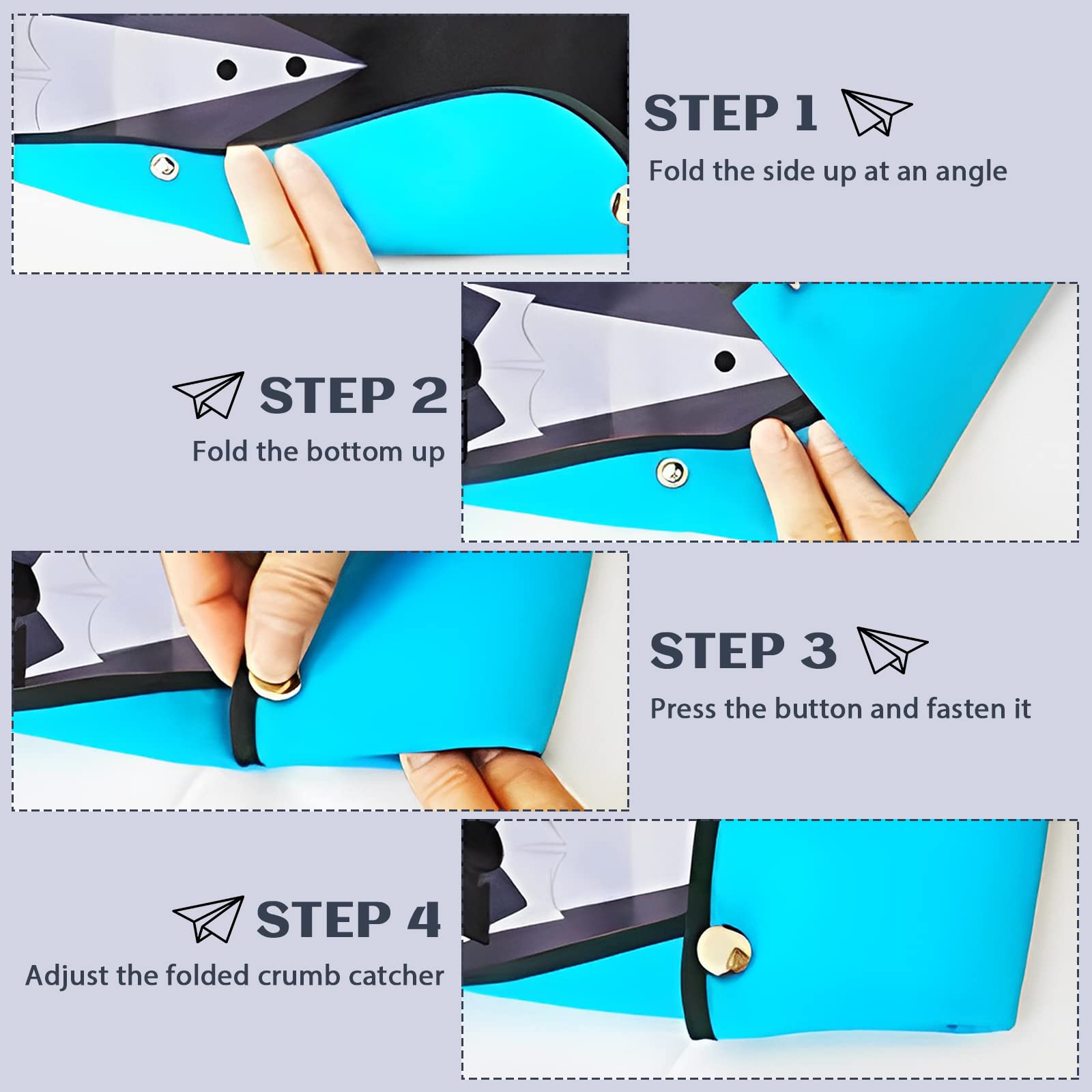 STEP 1

Fold the side up at an angle

STEP 2

Fold the bottom up

STEP 3

Press the button and fasten it

STEP 4

Adjust the folded crumb catcher