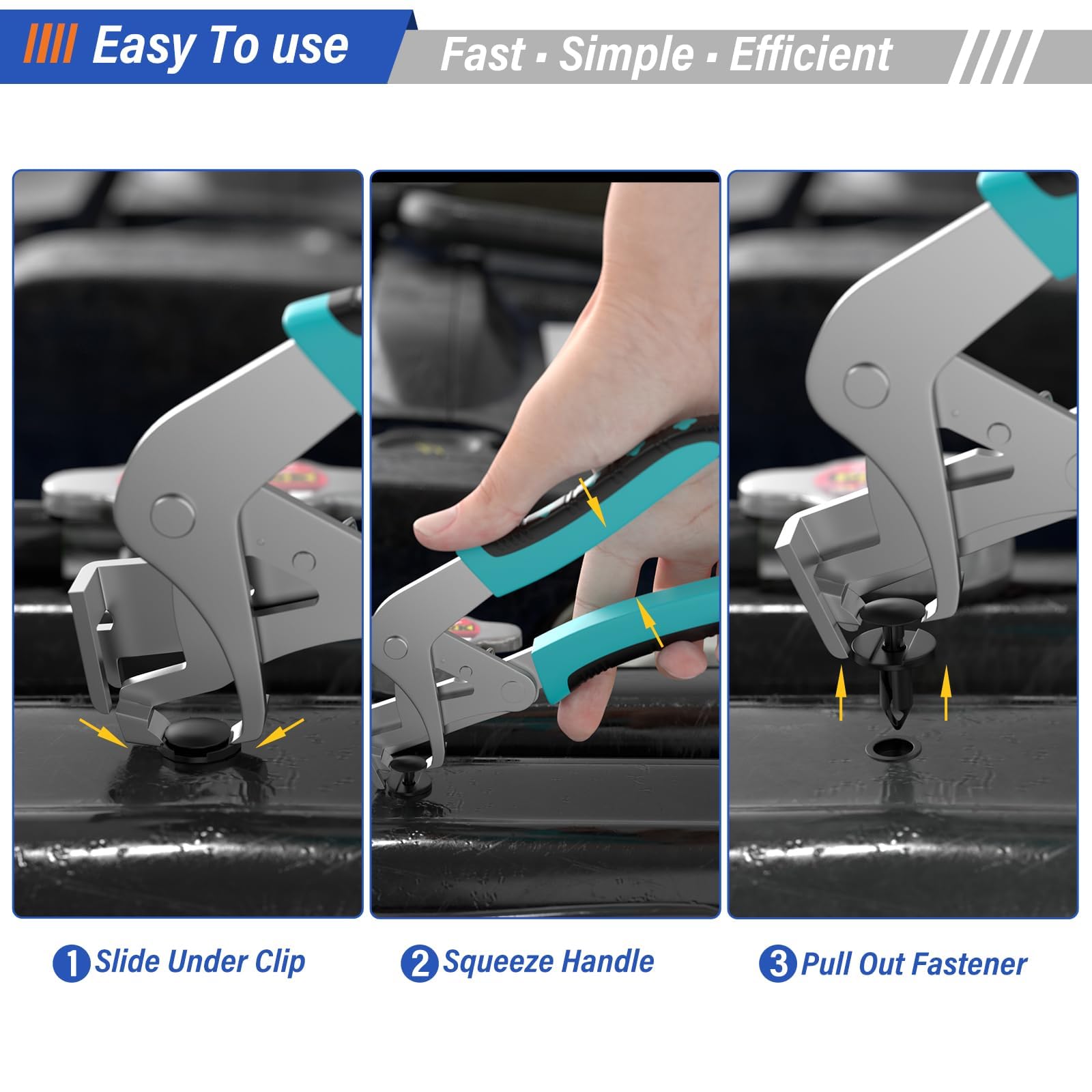 Easy To use

Fast · Simple · Efficient

1 Slide Under Clip

2 Squeeze Handle

3 Pull Out Fastener