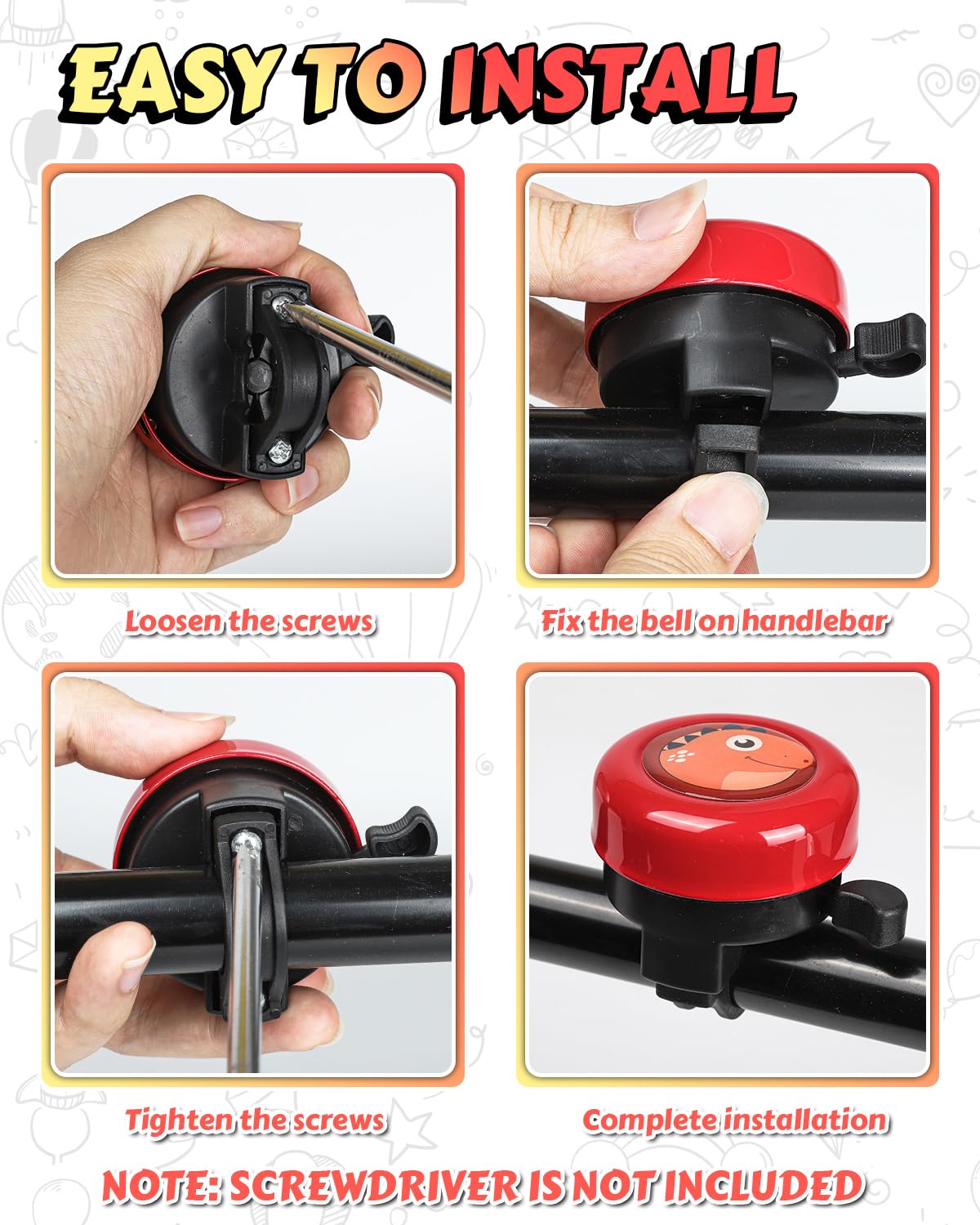 EASY TO INSTALL

Loosen the screws

Fix the bell on handlebar

Tighten the screws

Complete installation

NOTE: SCREWDRIVER IS NOT INCLUDED