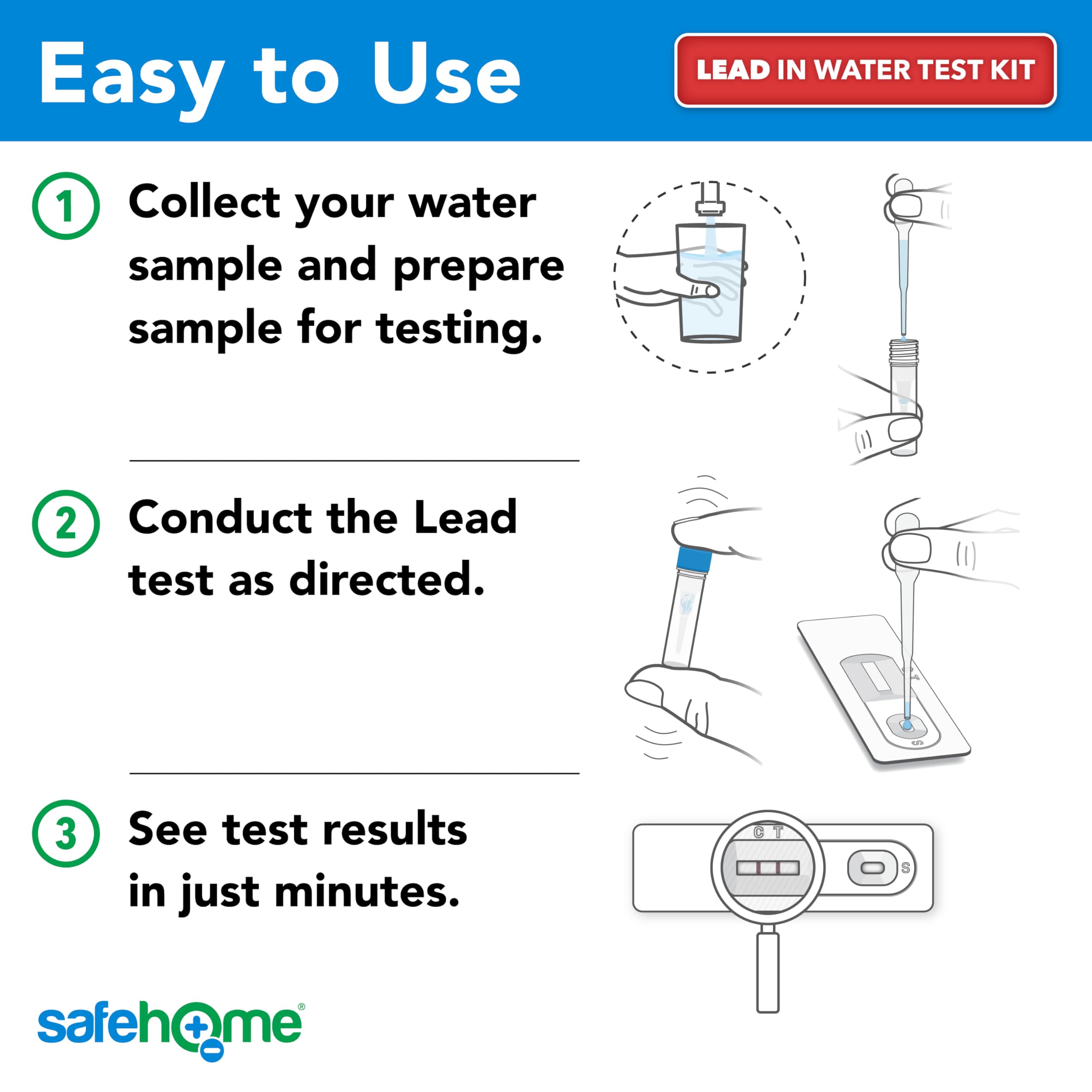 Easy to Use

LEAD IN WATER TEST KIT

1 Collect your water sample and prepare sample for testing.

2 Conduct the Lead test as directed.

C T

S

3 See test results in just minutes.

C T

S

safehome®