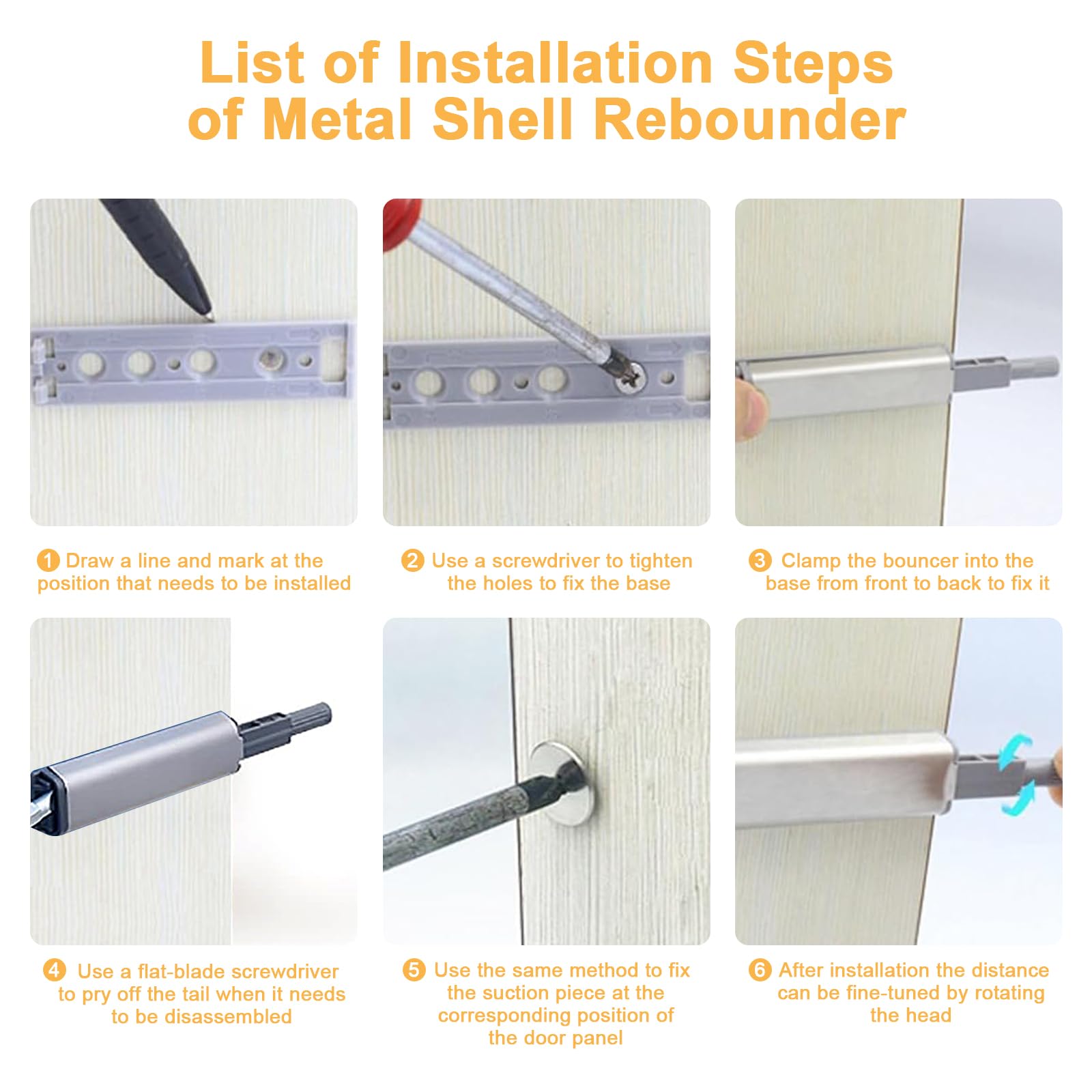 List of Installation Steps of Metal Shell Rebounder

1 Draw a line and mark at the position that needs to be installed

2 Use a screwdriver to tighten the holes to fix the base

3 Clamp the bouncer into the base from front to back to fix it

4 Use a flat-blade screwdriver to pry off the tail when it needs to be disassembled

5 Use the same method to fix the suction piece at the corresponding position of the door panel

6 After installation the distance can be fine-tuned by rotating the head