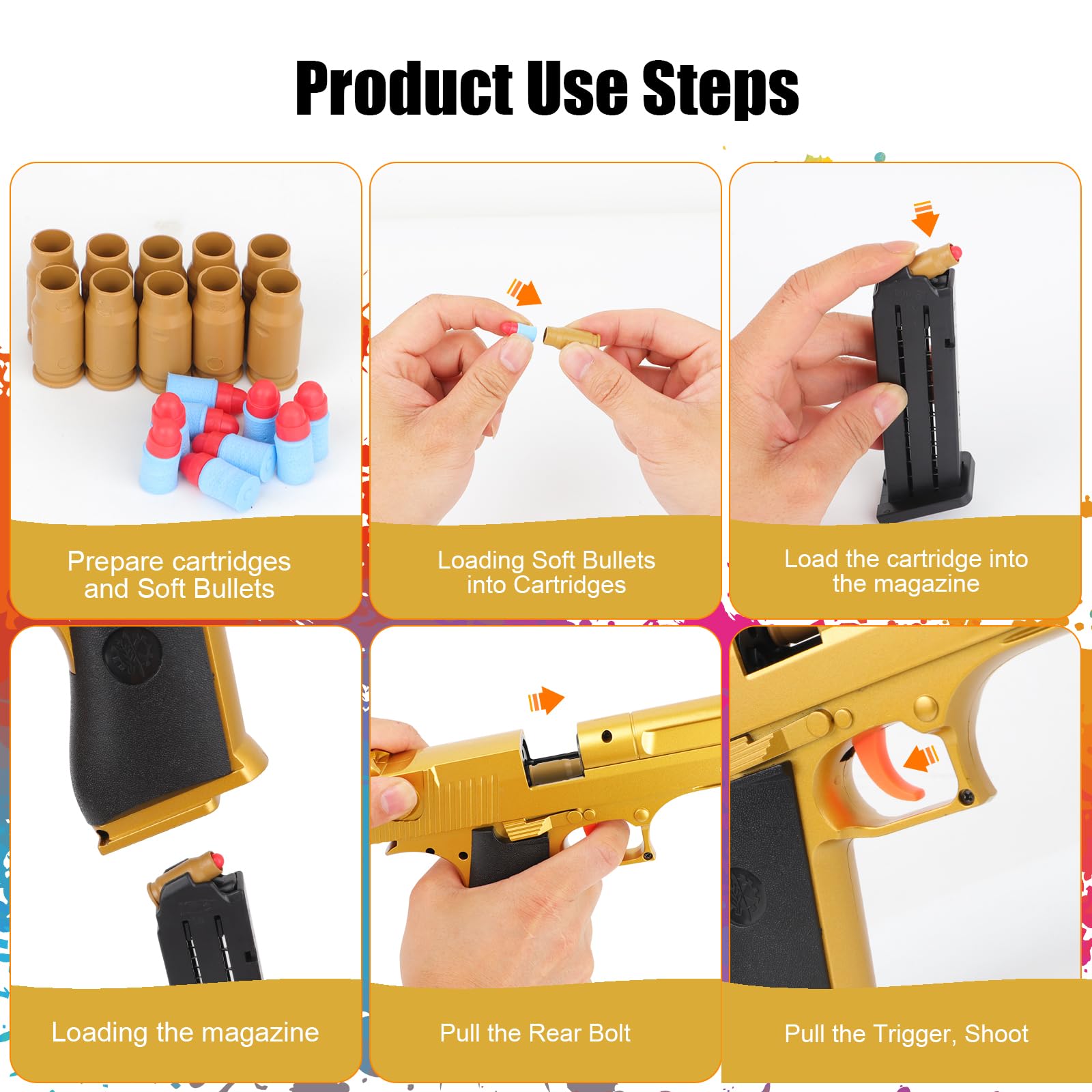 Product Use Steps

Prepare cartridges and Soft Bullets

Loading Soft Bullets into Cartridges

Load the cartridge into the magazine

Loading the magazine

Pull the Rear Bolt

Pull the Trigger, Shoot