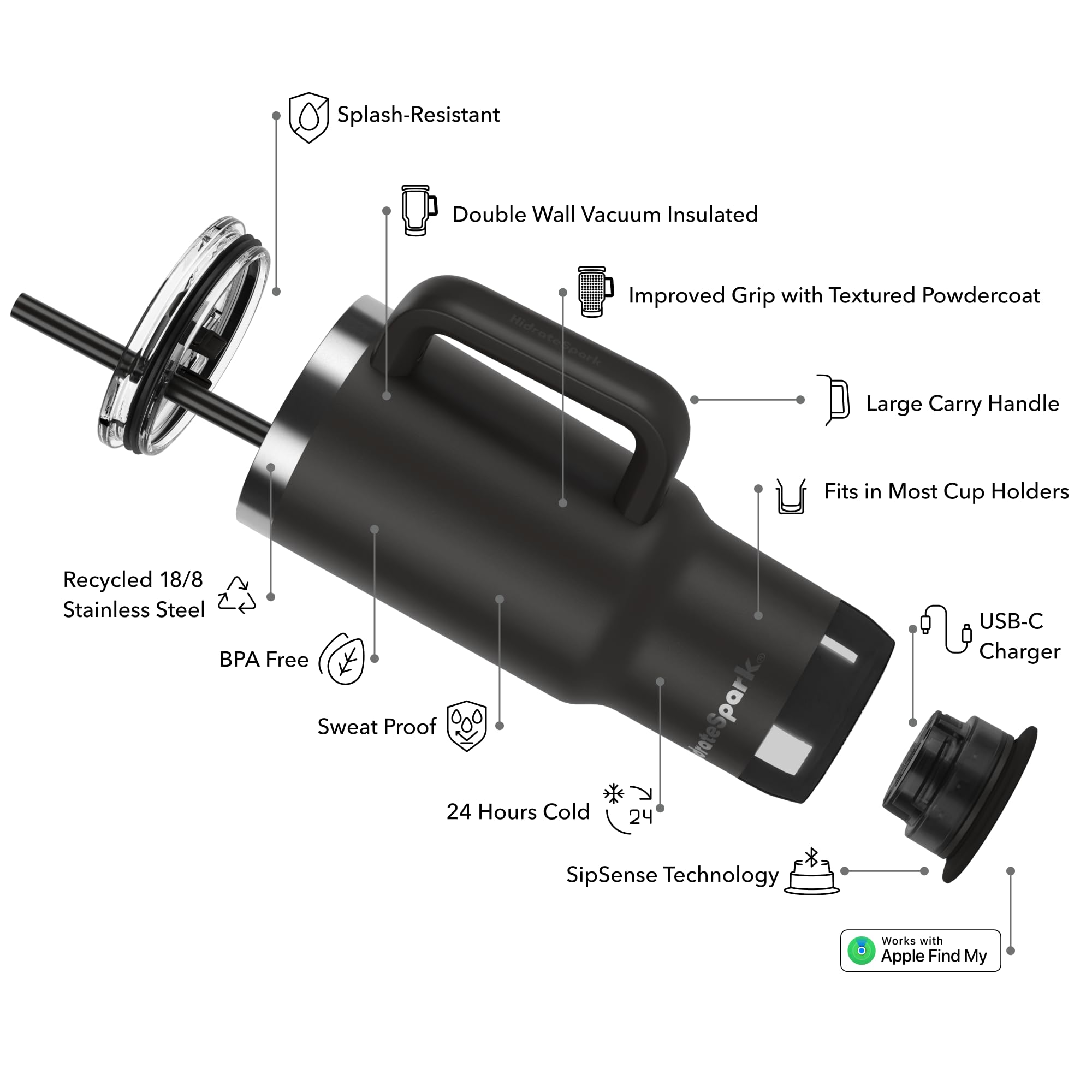 Splash-Resistant

Double Wall Vacuum Insulated

Improved Grip with Textured Powdercoat

HidrateSpark

Large Carry Handle

Fits in Most Cup Holders

Recycled 18/8 Stainless Steel

BPA Free

Sweat Proof

USB-C Charger

HidrateSpark

24 Hours Cold

24

SipSense Technology

Works with Apple Find My