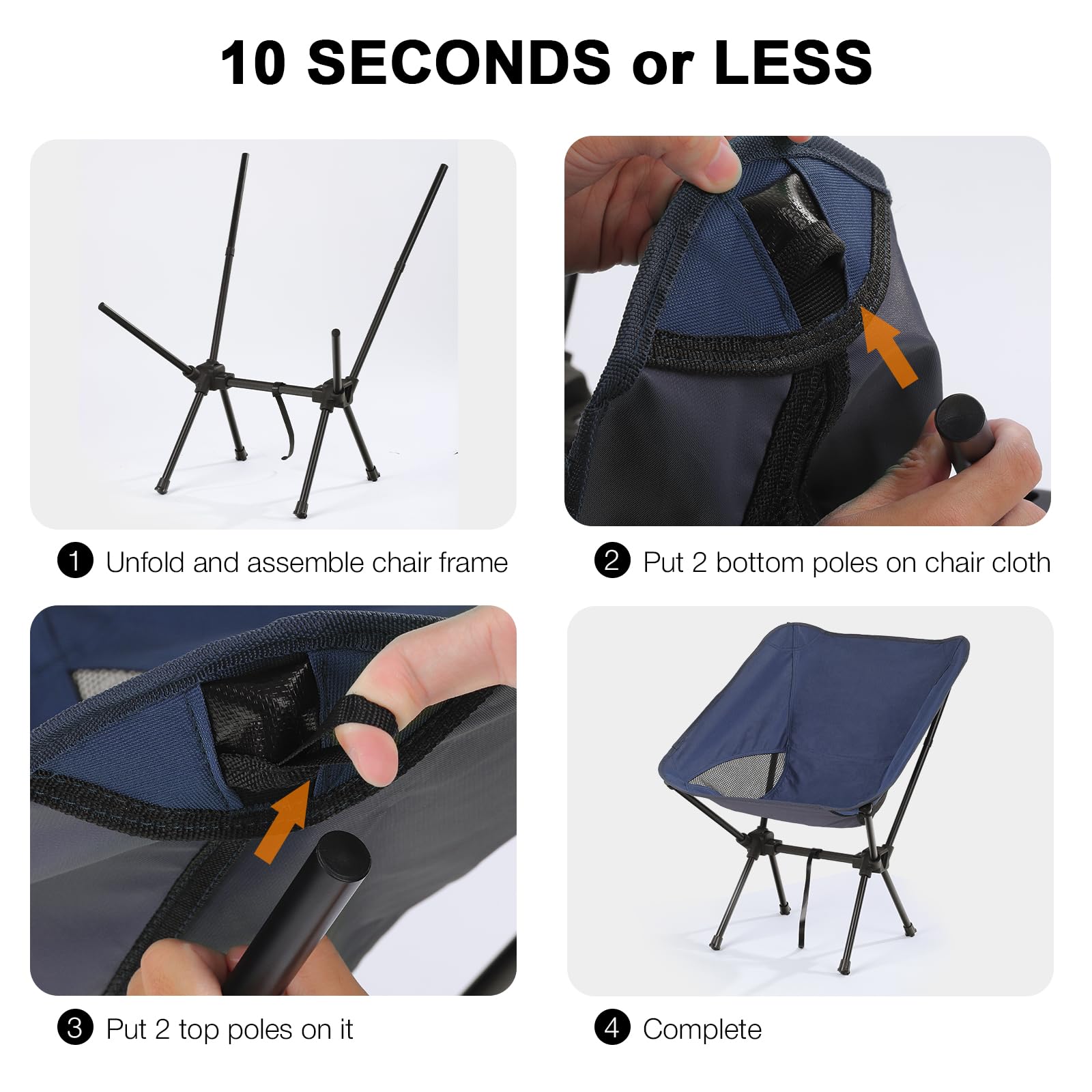 10 SECONDS or LESS

1 Unfold and assemble chair frame

2 Put 2 bottom poles on chair cloth

3 Put 2 top poles on it

4 Complete