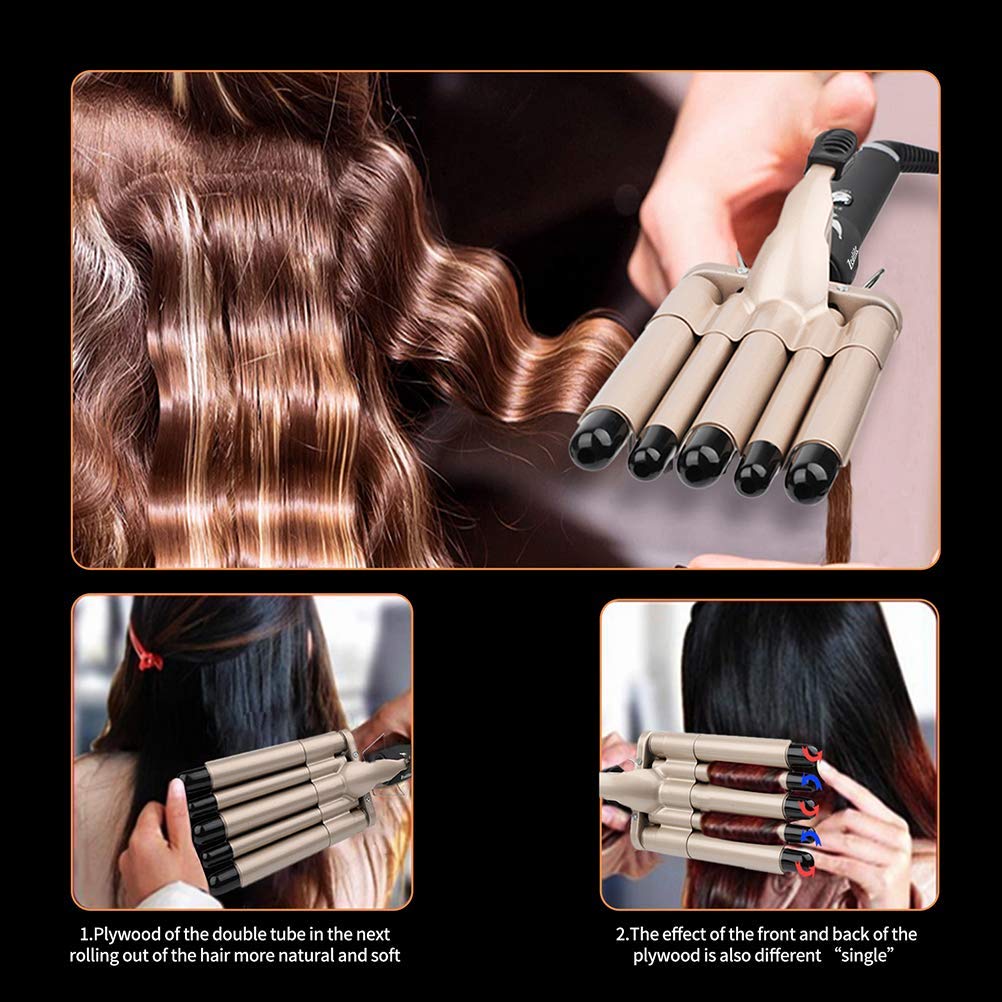 1.Plywood of the double tube in the next rolling out of the hair more natural and soft

2.The effect of the front and back of the plywood is also different “single”