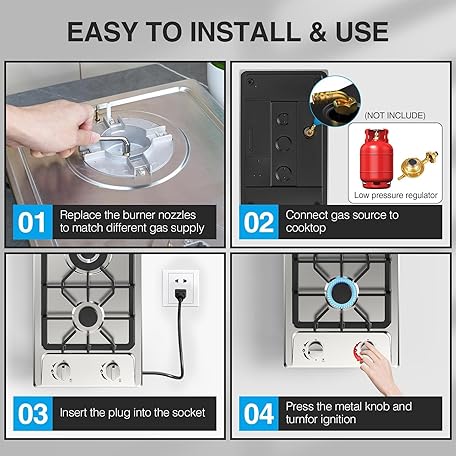 EASY TO INSTALL & USE

01 Replace the burner nozzles to match different gas supply

(NOT INCLUDE)

Low pressure regulator

02 Connect gas source to cooktop

03 Insert the plug into the socket

04 Press the metal knob and turnfor ignition