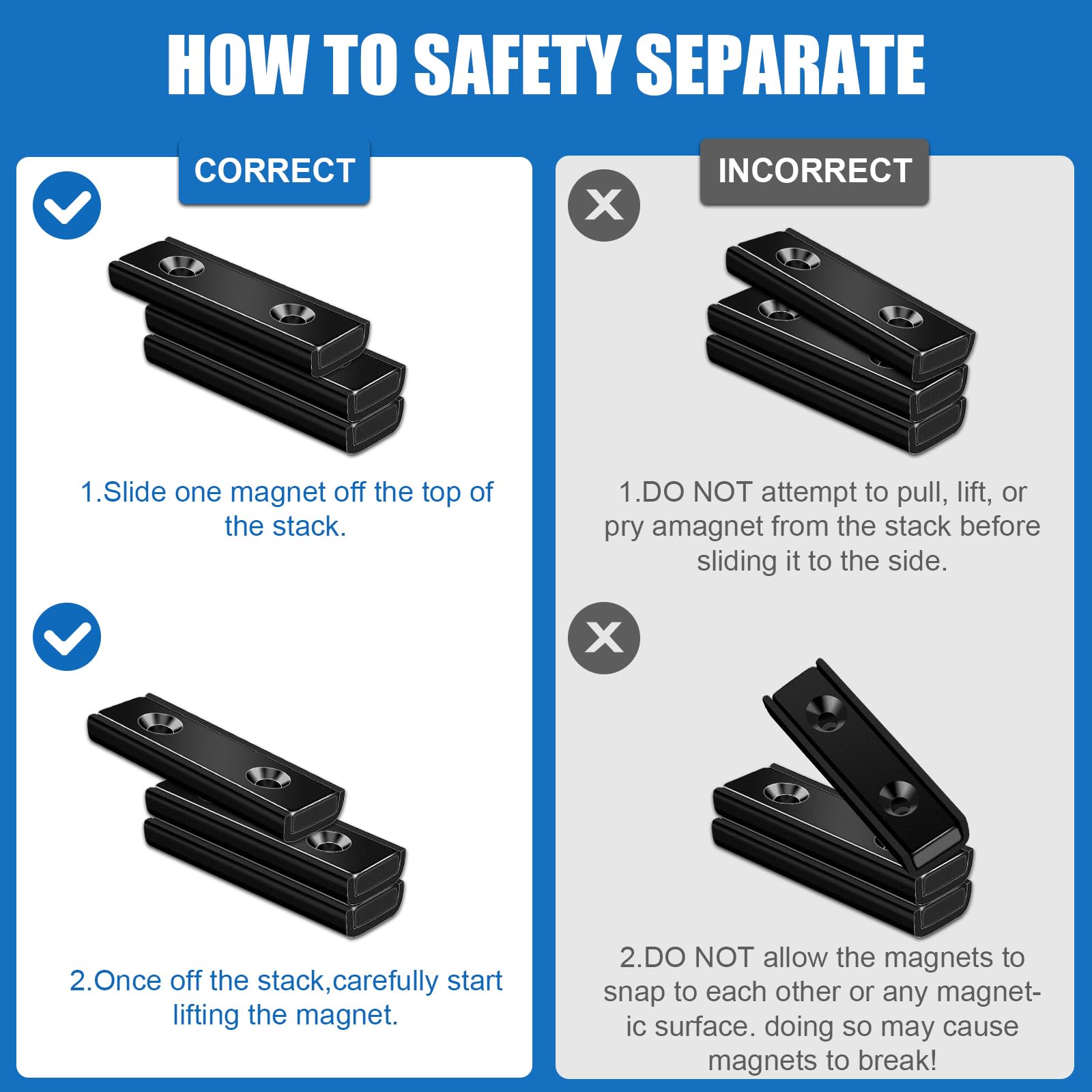 HOW TO SAFETY SEPARATE

CORRECT

1.Slide one magnet off the top of the stack.

2.Once off the stack,carefully start lifting the magnet.

INCORRECT

1.DO NOT attempt to pull, lift, or pry amagnet from the stack before sliding it to the side.

2.DO NOT allow the magnets to snap to each other or any magnetic surface. doing so may cause magnets to break!