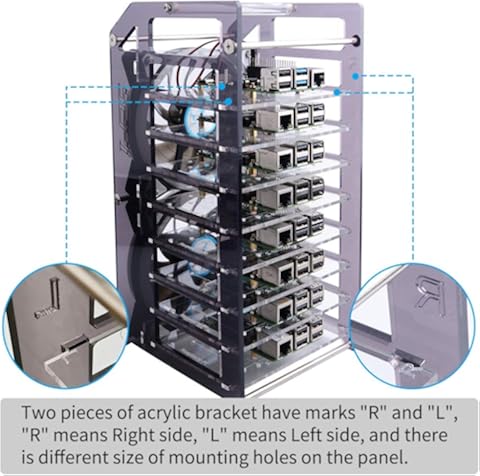 R

Two pieces of acrylic bracket have marks "R" and "L", "R" means Right side, "L" means Left side, and there is different size of mounting holes on the panel.