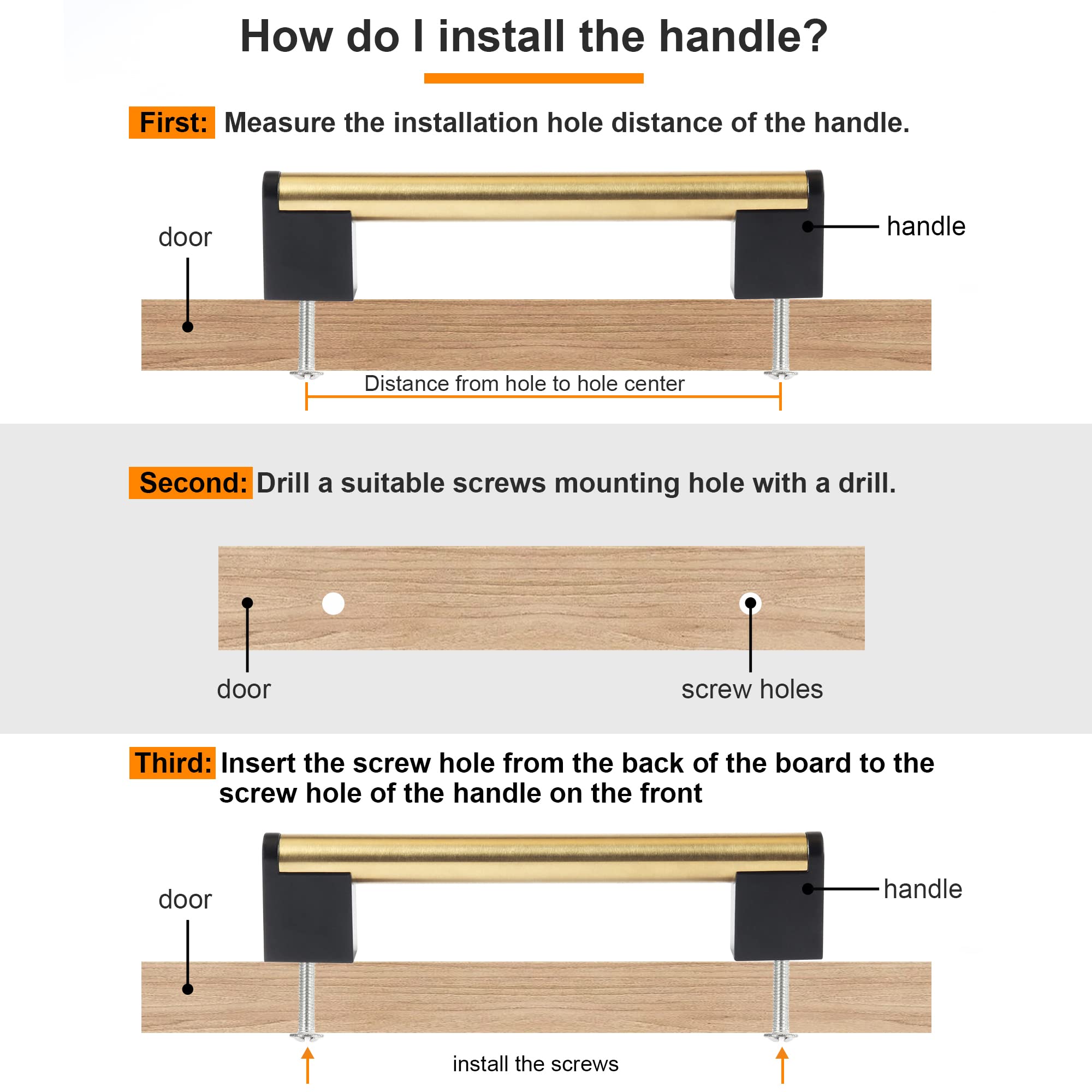 How do I install the handle?

First: Measure the installation hole distance of the handle.

door

handle

Distance from hole to hole center

Second: Drill a suitable screws mounting hole with a drill.

door

screw holes

Third: Insert the screw hole from the back of the board to the screw hole of the handle on the front

door

handle

install the screws