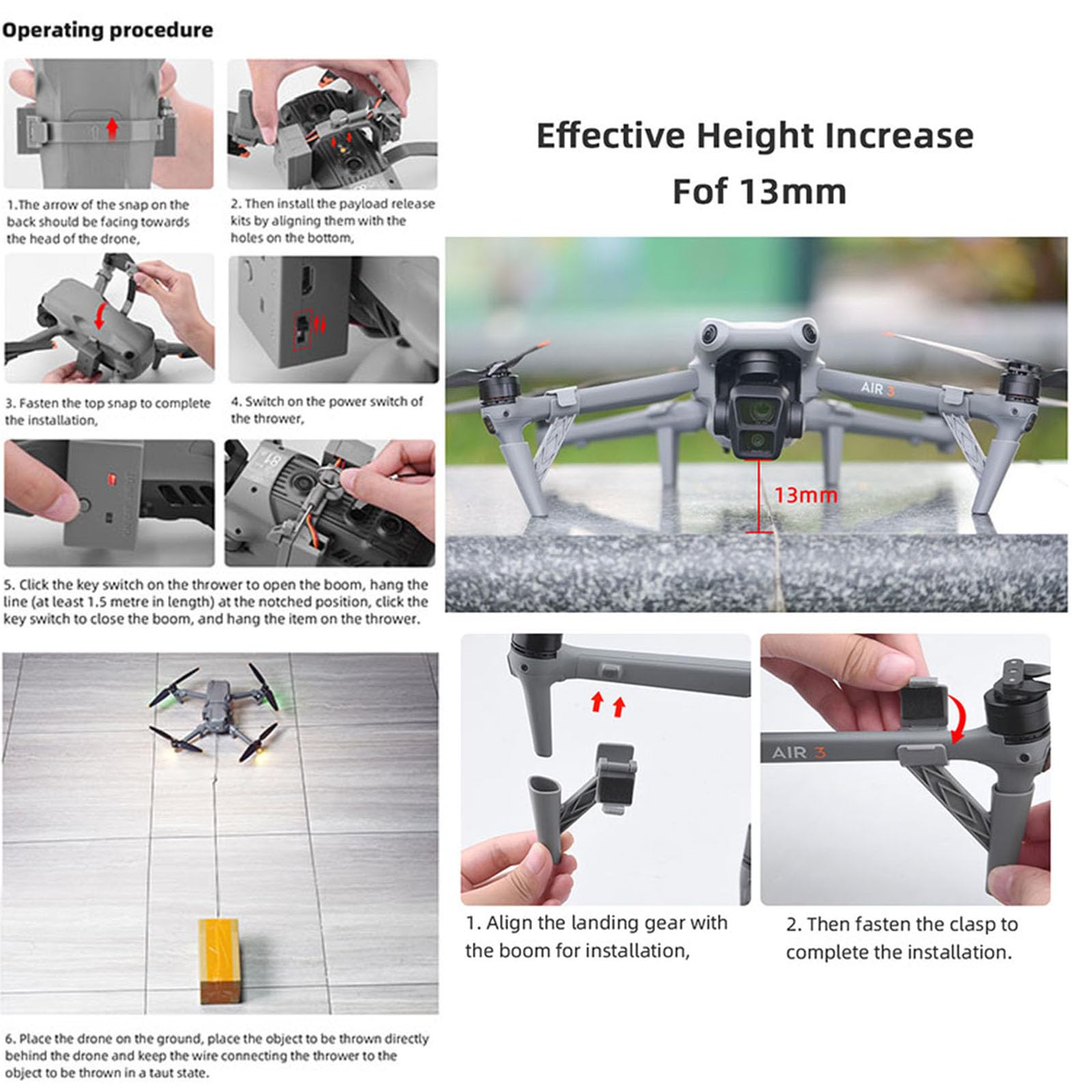 Operating procedure

1.The arrow of the snap on the back should be facing towards the head of the drone,

2. Then install the payload release kits by aligning them with the holes on the bottom,

3. Fasten the top snap to complete the installation,

4. Switch on the power switch of the thrower,

5. Click the key switch on the thrower to open the boom, hang the line (at least 1.5 metre in length) at the notched position, click the key switch to close the boom, and hang the item on the thrower.

6. Place the drone on the ground, place the object to be thrown directly behind the drone and keep the wire connecting the thrower to the object to be thrown in a taut state.

Effective Height Increase Fof 13mm

AIR 3

13mm

AIR 3

1. Align the landing gear with the boom for installation,

2. Then fasten the clasp to complete the installation.