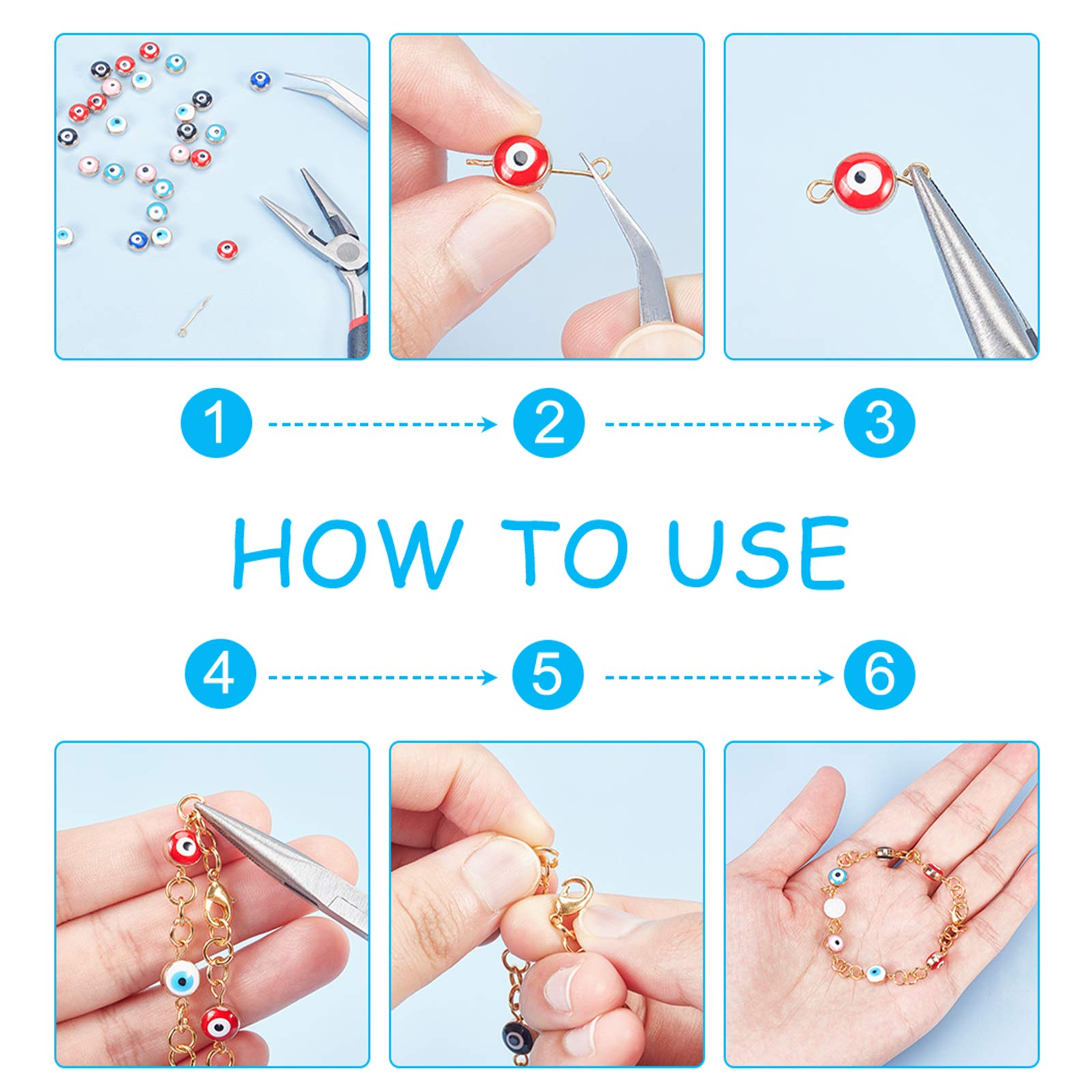 1 2 3

HOW TO USE

4 5 6