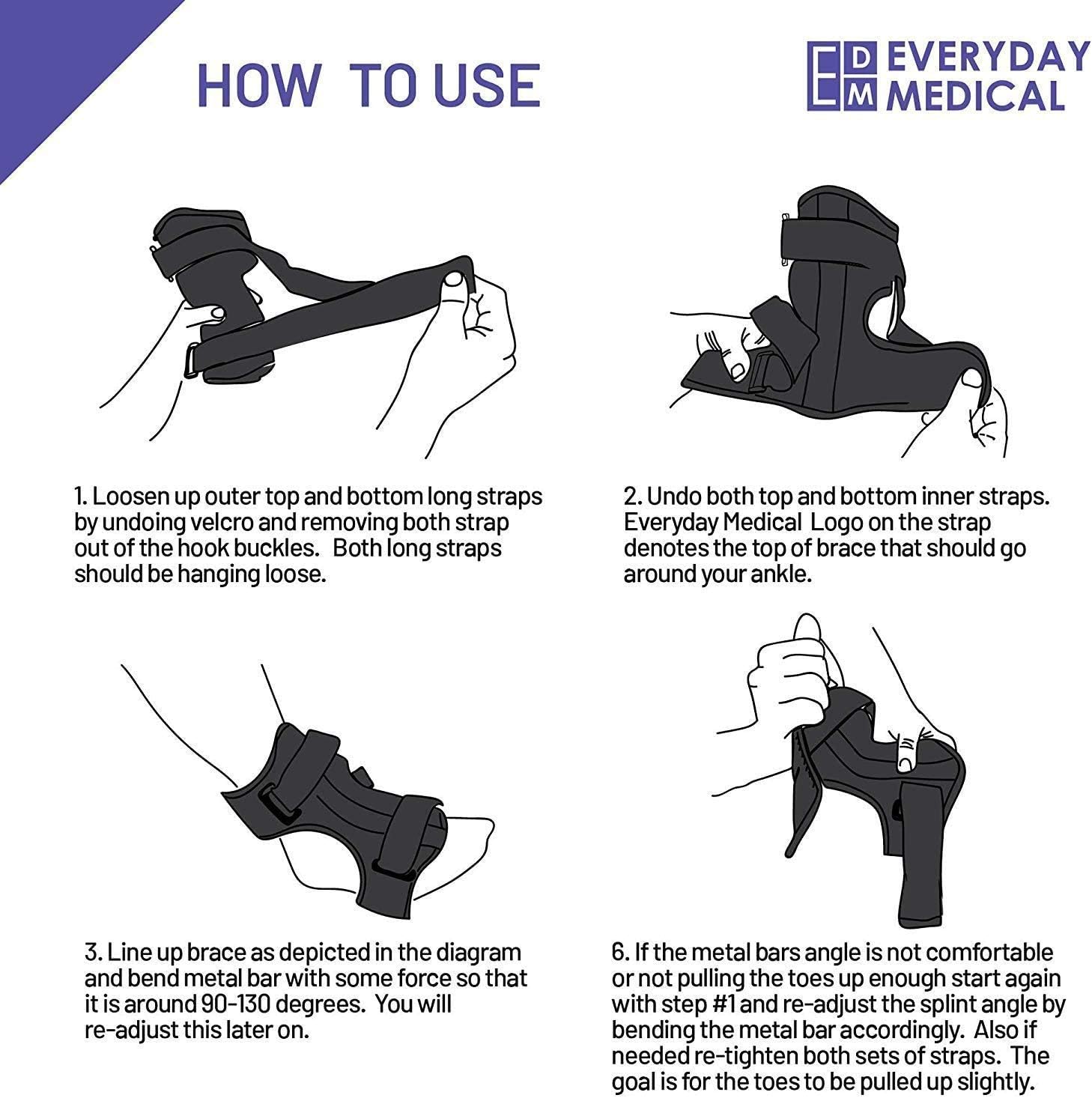 HOW TO USE

EDM EVERYDAY MEDICAL

1. Loosen up outer top and bottom long straps by undoing velcro and removing both strap out of the hook buckles. Both long straps should be hanging loose.

2. Undo both top and bottom inner straps. Everyday Medical Logo on the strap denotes the top of brace that should go around your ankle.

3. Line up brace as depicted in the diagram and bend metal bar with some force so that it is around 90-130 degrees. You will re-adjust this later on.

6. If the metal bars angle is not comfortable or not pulling the toes up enough start again with step #1 and re-adjust the splint angle by bending the metal bar accordingly. Also if needed re-tighten both sets of straps. The goal is for the toes to be pulled up slightly.