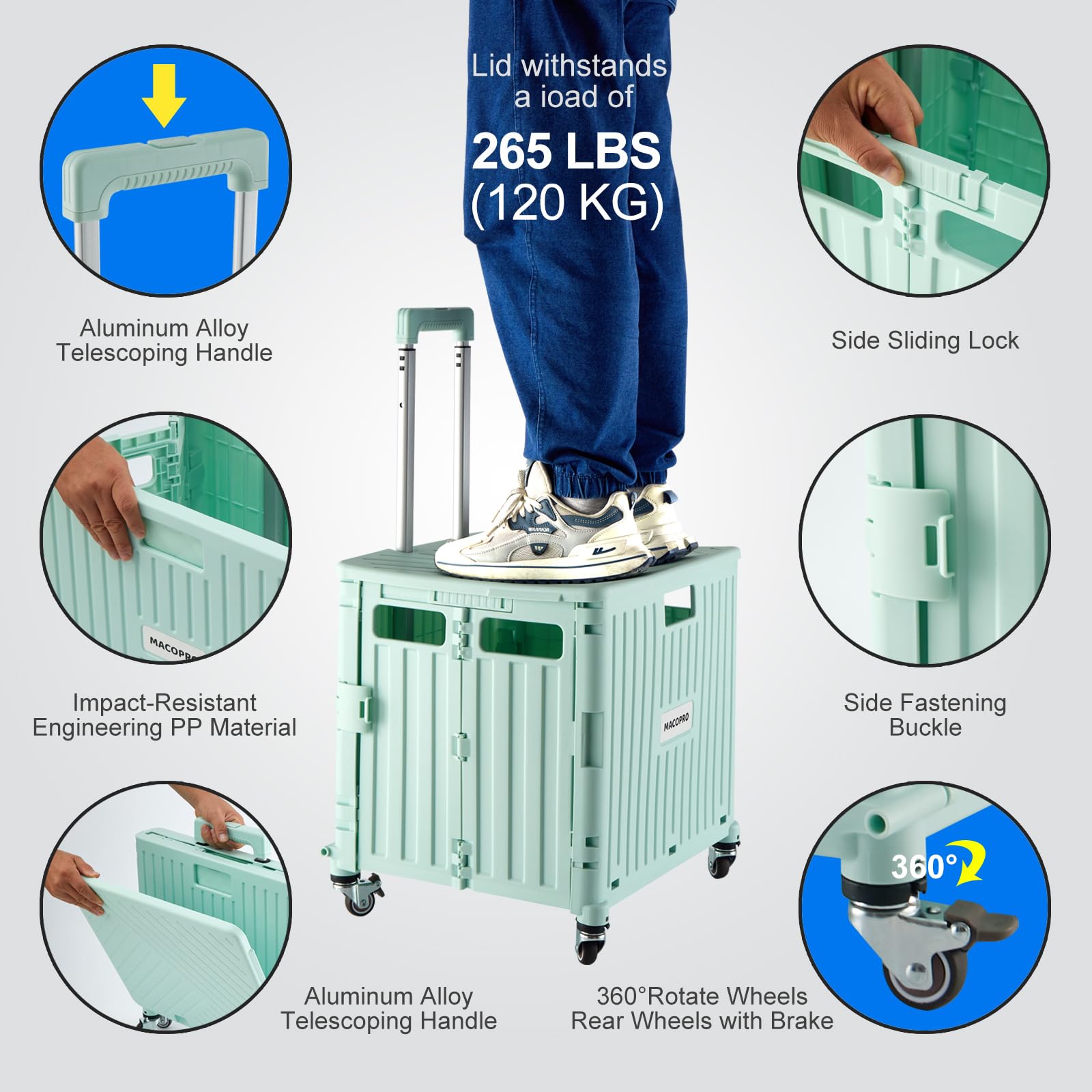 Lid withstands a ioad of

265 LBS (120 KG)

Aluminum Alloy Telescoping Handle

Side Sliding Lock

MACOPRO

Impact-Resistant Engineering PP Material

WARRIOR

MACOPRO

Side Fastening Buckle

360°

Aluminum Alloy Telescoping Handle

360°Rotate Wheels Rear Wheels with Brake