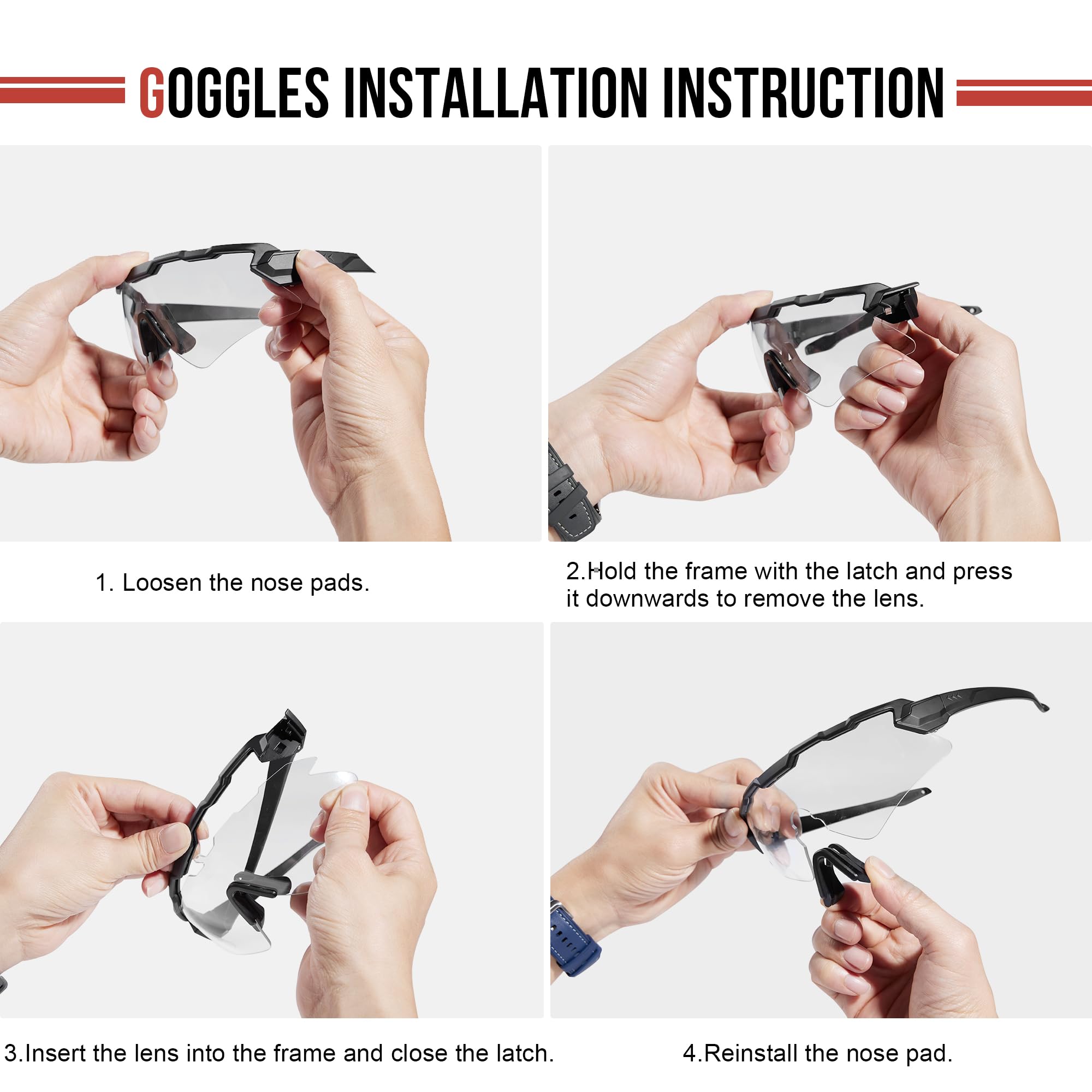 GOGGLES INSTALLATION INSTRUCTION

1. Loosen the nose pads.

2.Hold the frame with the latch and press it downwards to remove the lens.

3.Insert the lens into the frame and close the latch.

4.Reinstall the nose pad.