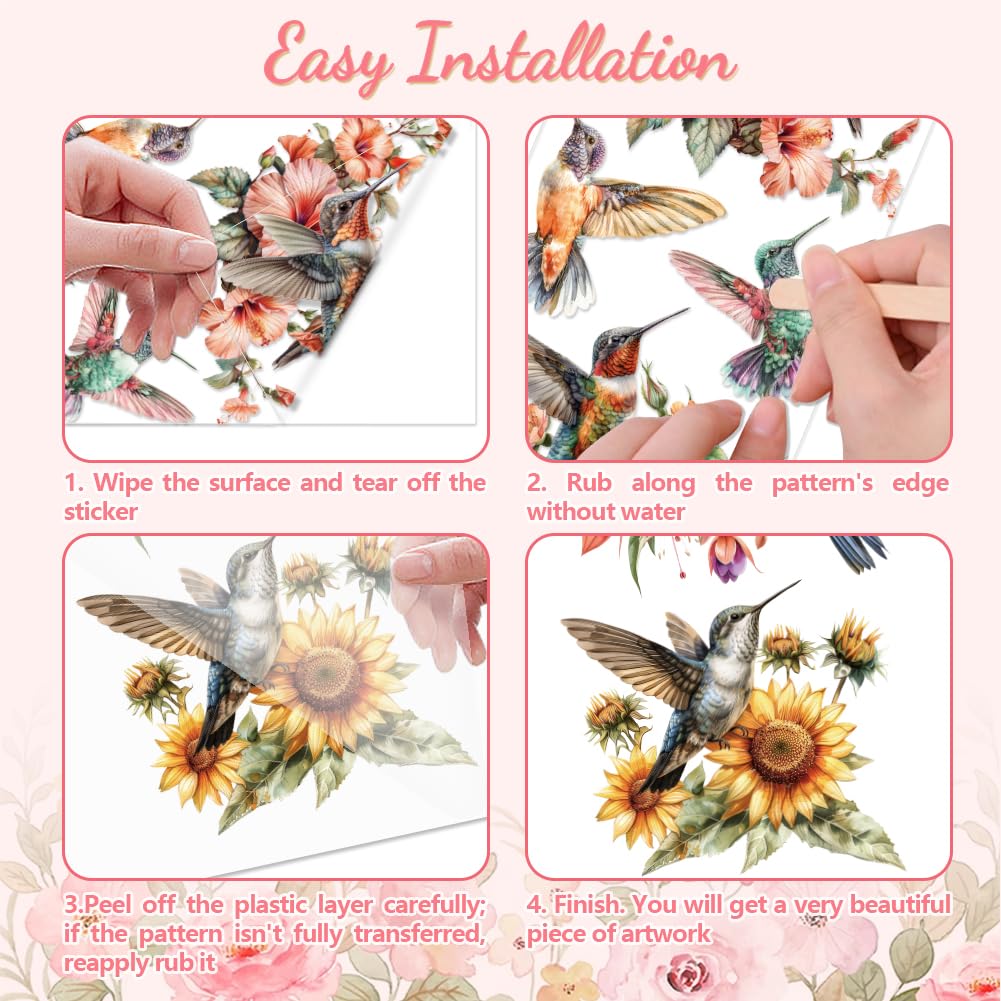 Easy Installation

1. Wipe the surface and tear off the sticker

2. Rub along the pattern's edge without water

3.Peel off the plastic layer carefully; if the pattern isn't fully transferred, reapply rub it

4. Finish. You will get a very beautiful piece of artwork