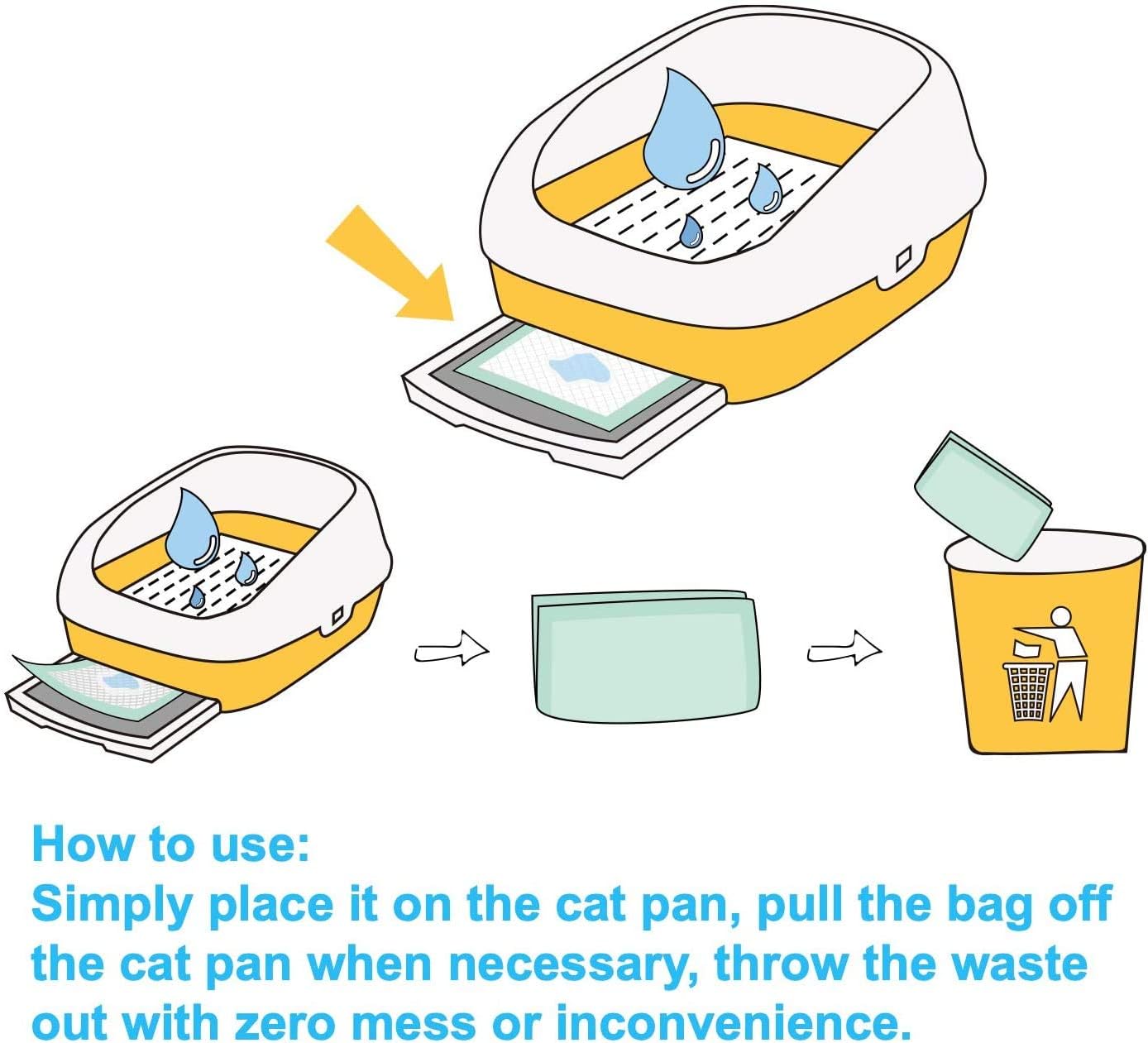 How to use:
Simply place it on the cat pan, pull the bag off the cat pan when necessary, throw the waste out with zero mess or inconvenience.