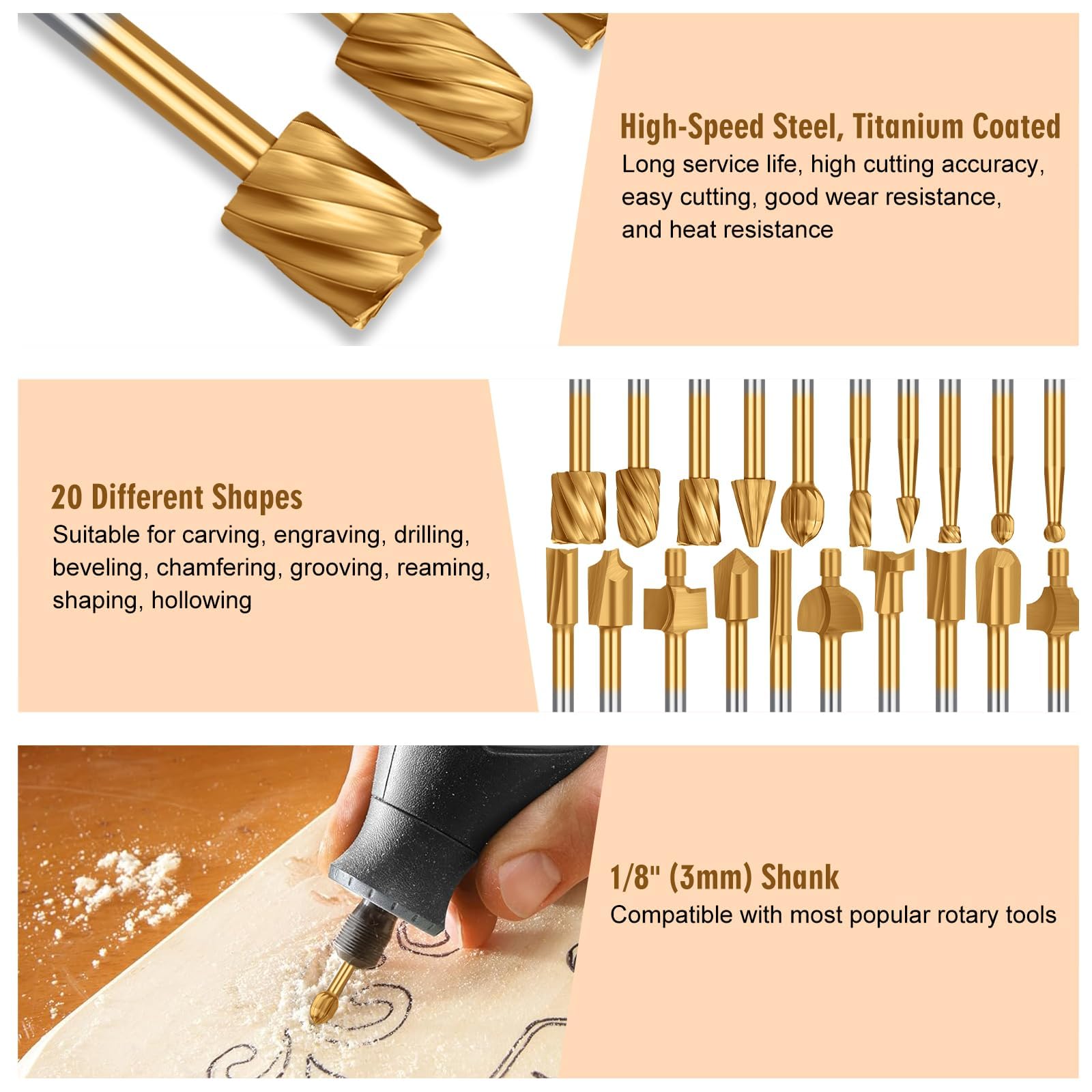 High-Speed Steel, Titanium Coated
Long service life, high cutting accuracy, easy cutting, good wear resistance, and heat resistance

20 Different Shapes
Suitable for carving, engraving, drilling, beveling, chamfering, grooving, reaming, shaping, hollowing

1/8" (3mm) Shank
Compatible with most popular rotary tools