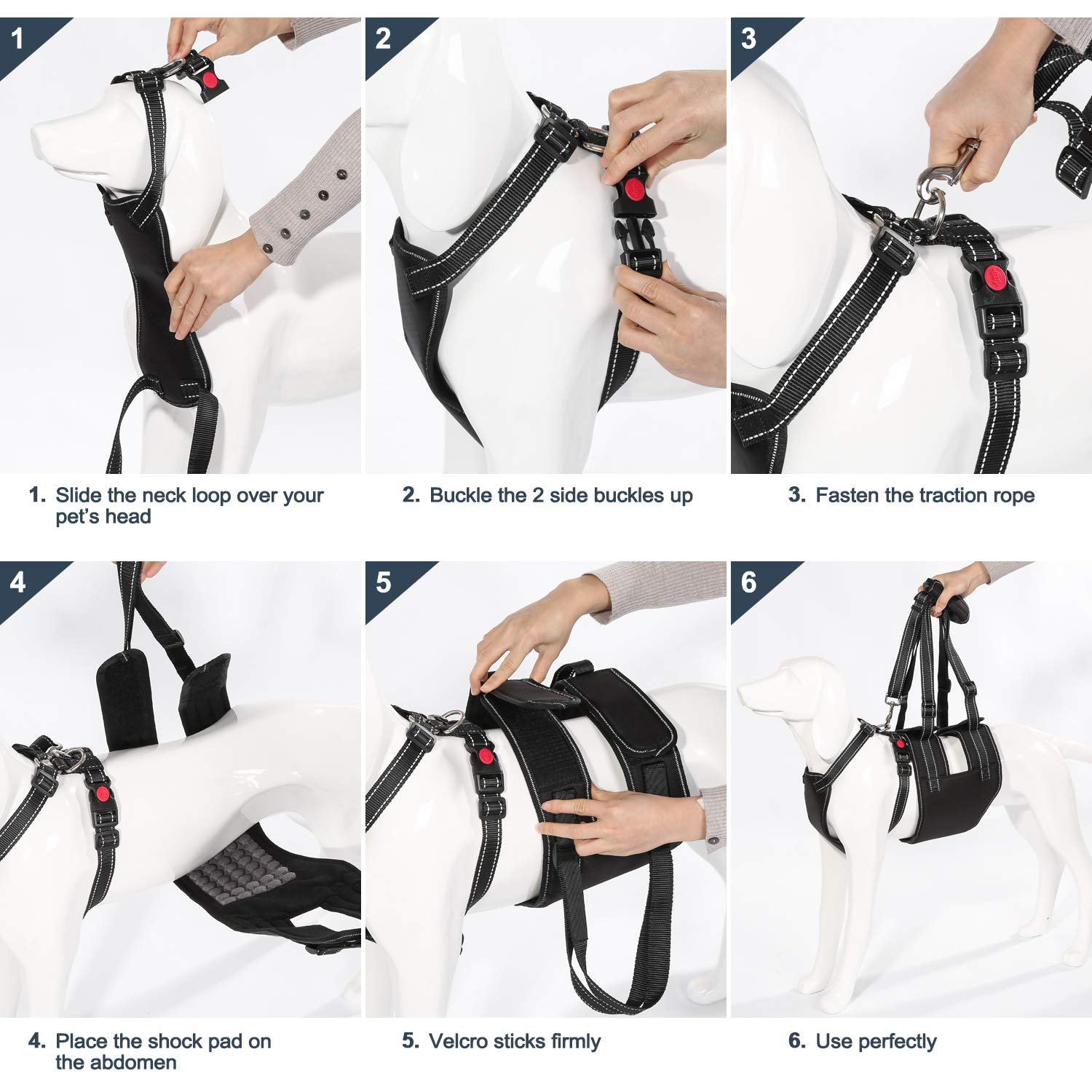 1

2

3

1. Slide the neck loop over your pet's head

2. Buckle the 2 side buckles up

3. Fasten the traction rope

4

5

6

4. Place the shock pad on the abdomen

5. Velcro sticks firmly

6. Use perfectly