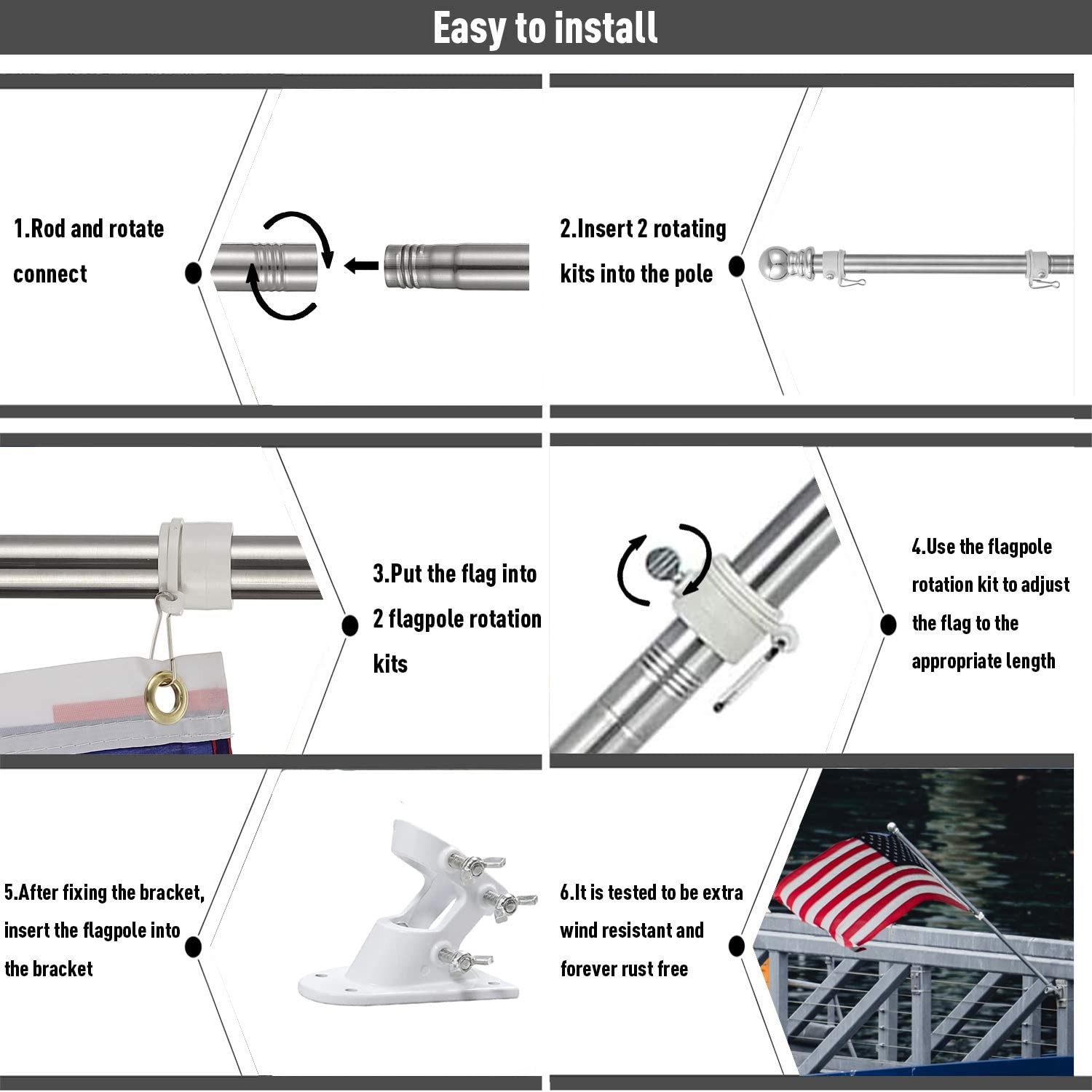 Easy to install

1.Rod and rotate connect

2.Insert 2 rotating kits into the pole

3.Put the flag into 2 flagpole rotation kits

4.Use the flagpole rotation kit to adjust the flag to the appropriate length

5.After fixing the bracket, insert the flagpole into the bracket

6.It is tested to be extra wind resistant and forever rust free