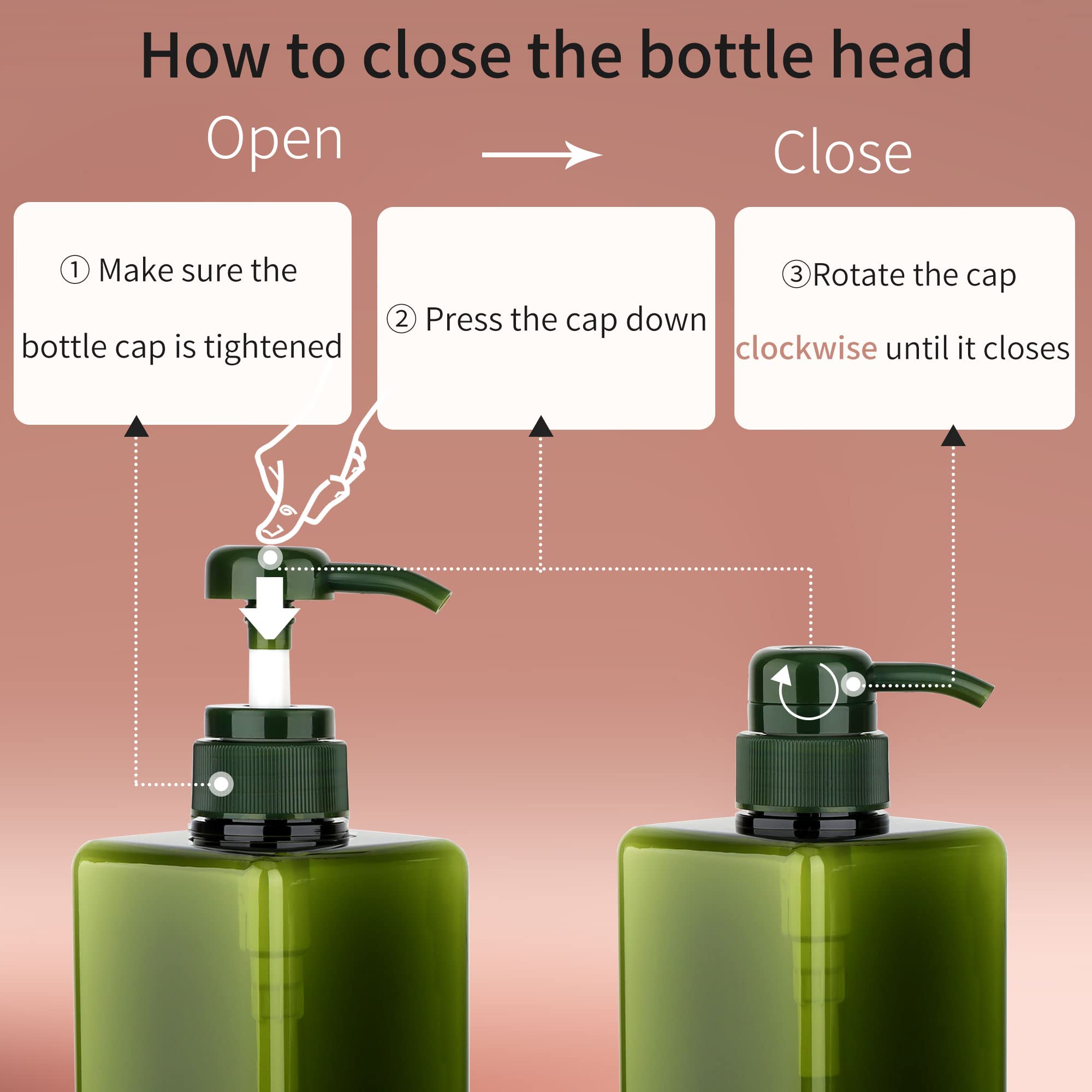 How to close the bottle head

Open

Close

① Make sure the bottle cap is tightened

② Press the cap down

③Rotate the cap clockwise until it closes