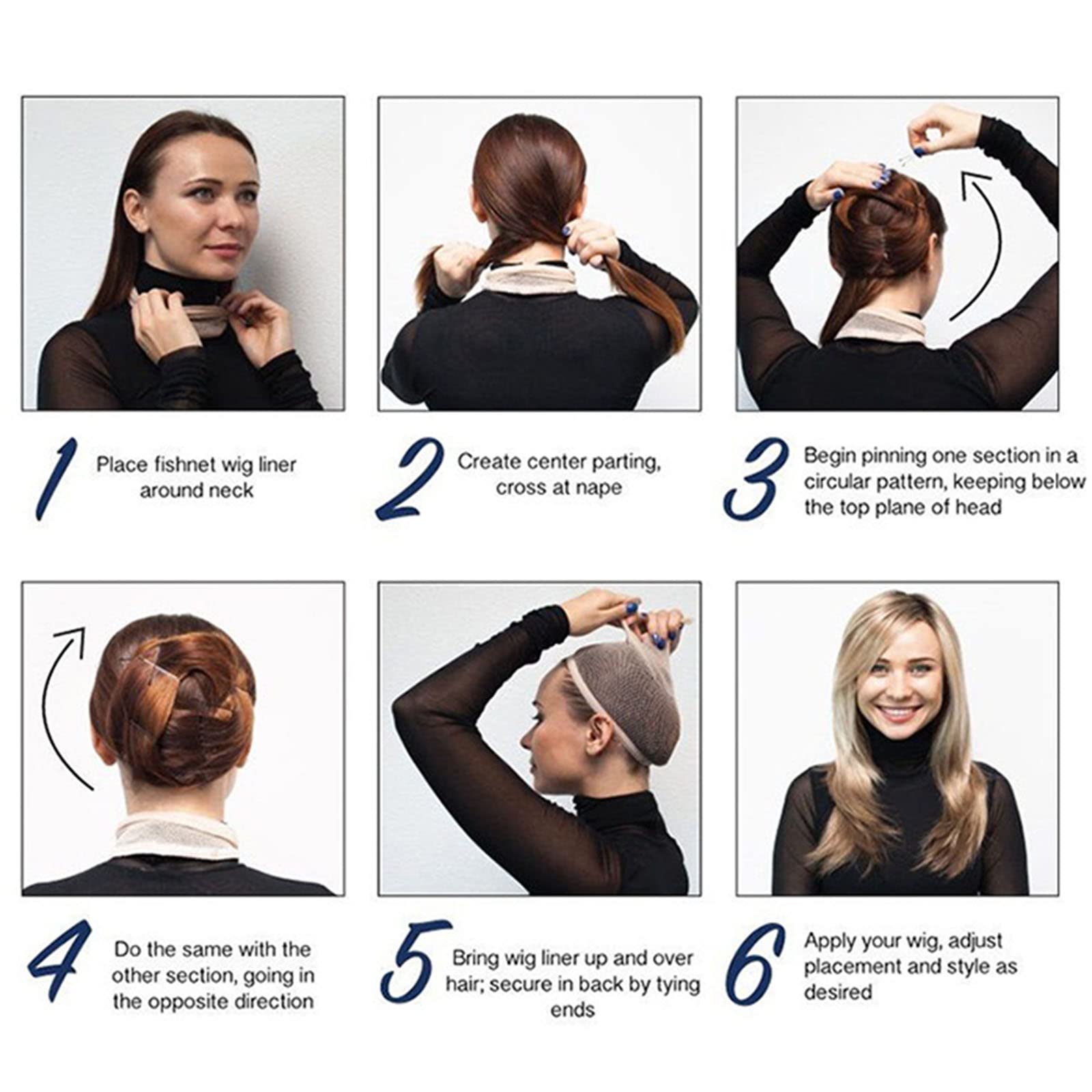 1 Place fishnet wig liner around neck

2 Create center parting, cross at nape

3 Begin pinning one section in a circular pattern, keeping below the top plane of head

4 Do the same with the other section, going in the opposite direction

5 Bring wig liner up and over hair; secure in back by tying ends

6 Apply your wig, adjust placement and style as desired