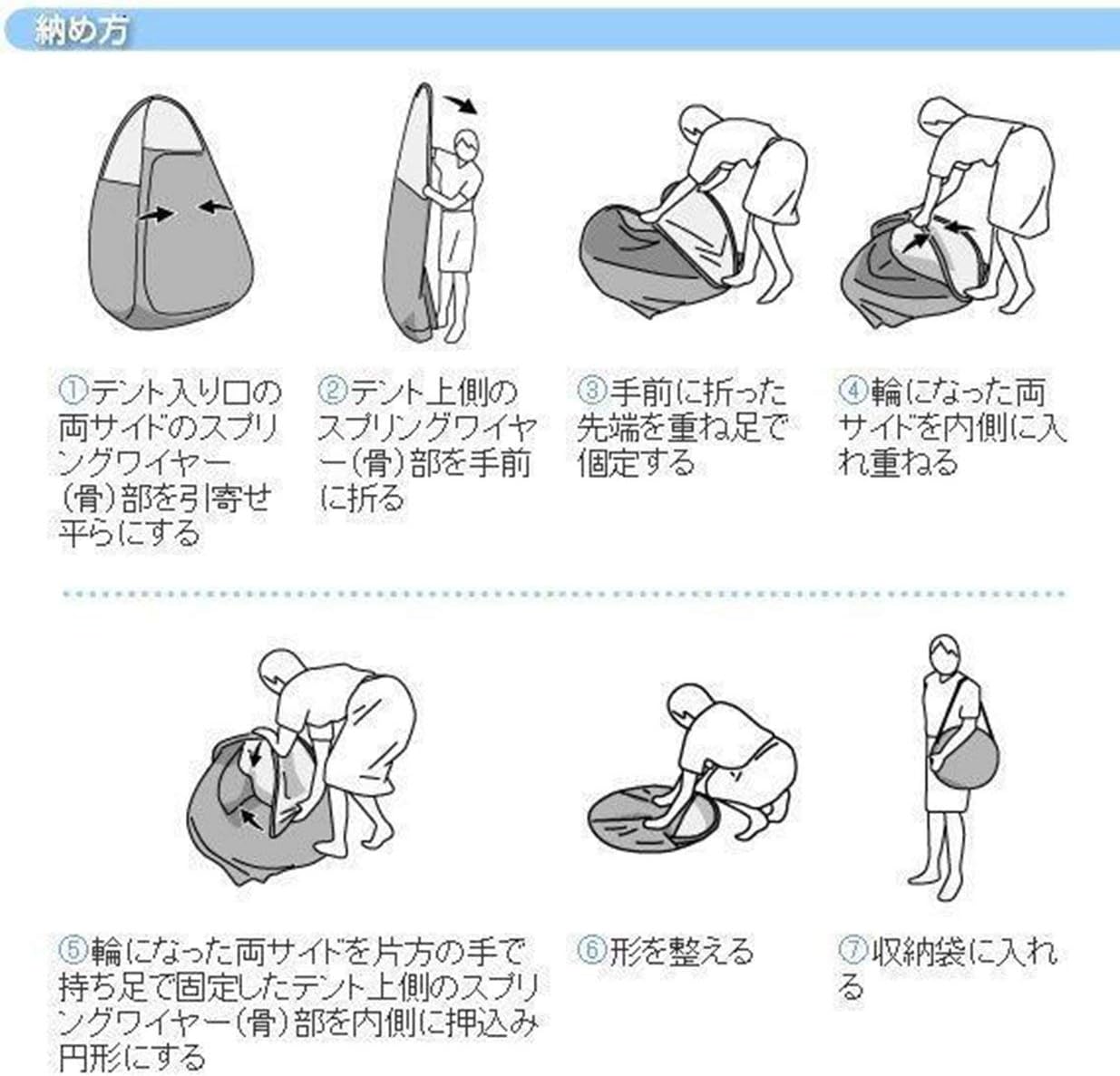 納め方

①テント入り口の両サイドのスプリングワイヤー（骨）部を引寄せ平らにする

②テント上側のスプリングワイヤー（骨）部を手前に折る

③手前に折った先端を重ね足で固定する

④輪になった両サイドを内側に入れ重ねる

⑤輪になった両サイドを片方の手で持ち足で固定したテント上側のスプリングワイヤー（骨）部を内側に押込み円形にする

⑥形を整える

⑦収納袋に入れる