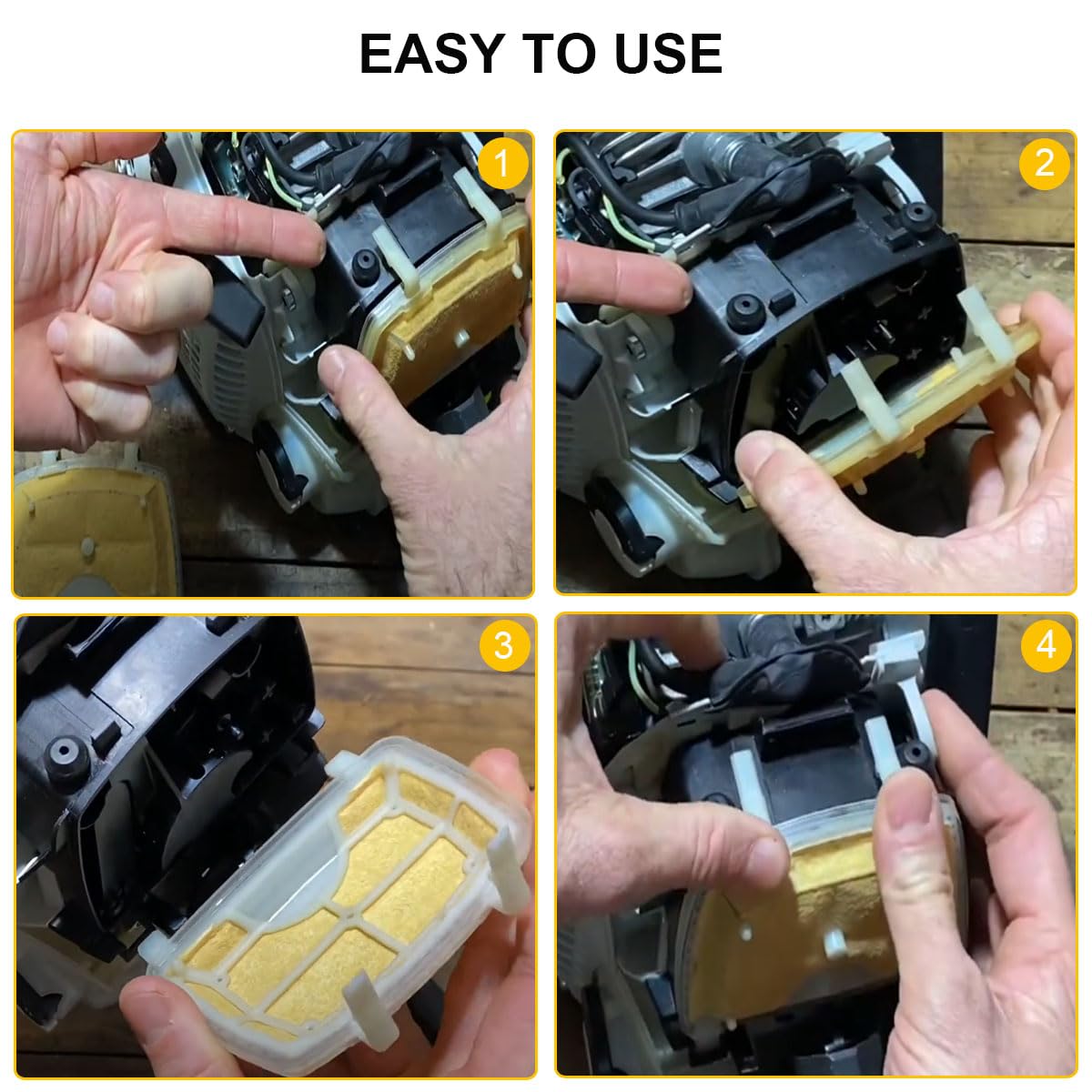 EASY TO USE

1

2

3

4