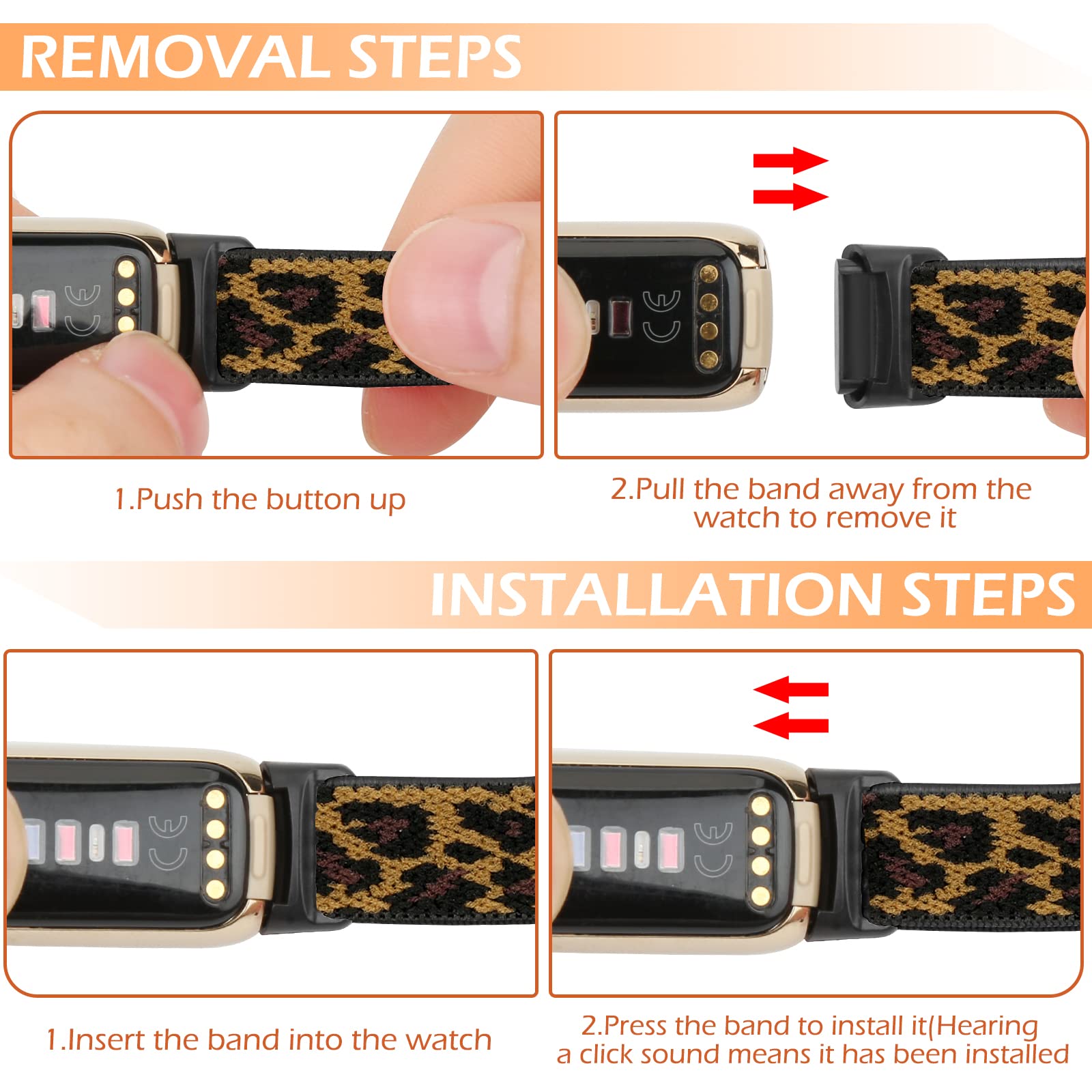 REMOVAL STEPS

1.Push the button up

2.Pull the band away from the watch to remove it

INSTALLATION STEPS

1.Insert the band into the watch

2.Press the band to install it(Hearing a click sound means it has been installed