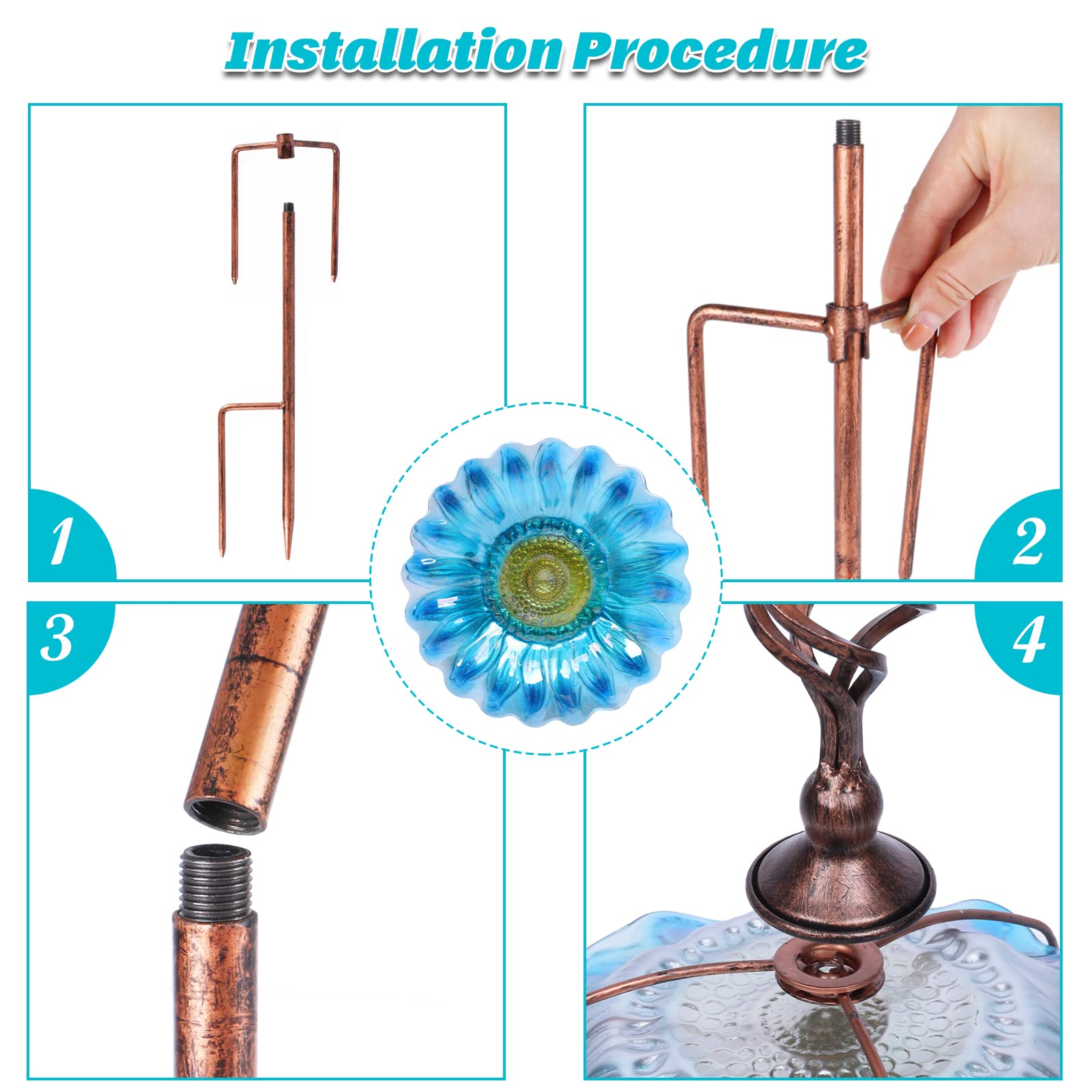 Installation Procedure

1

2

3

4