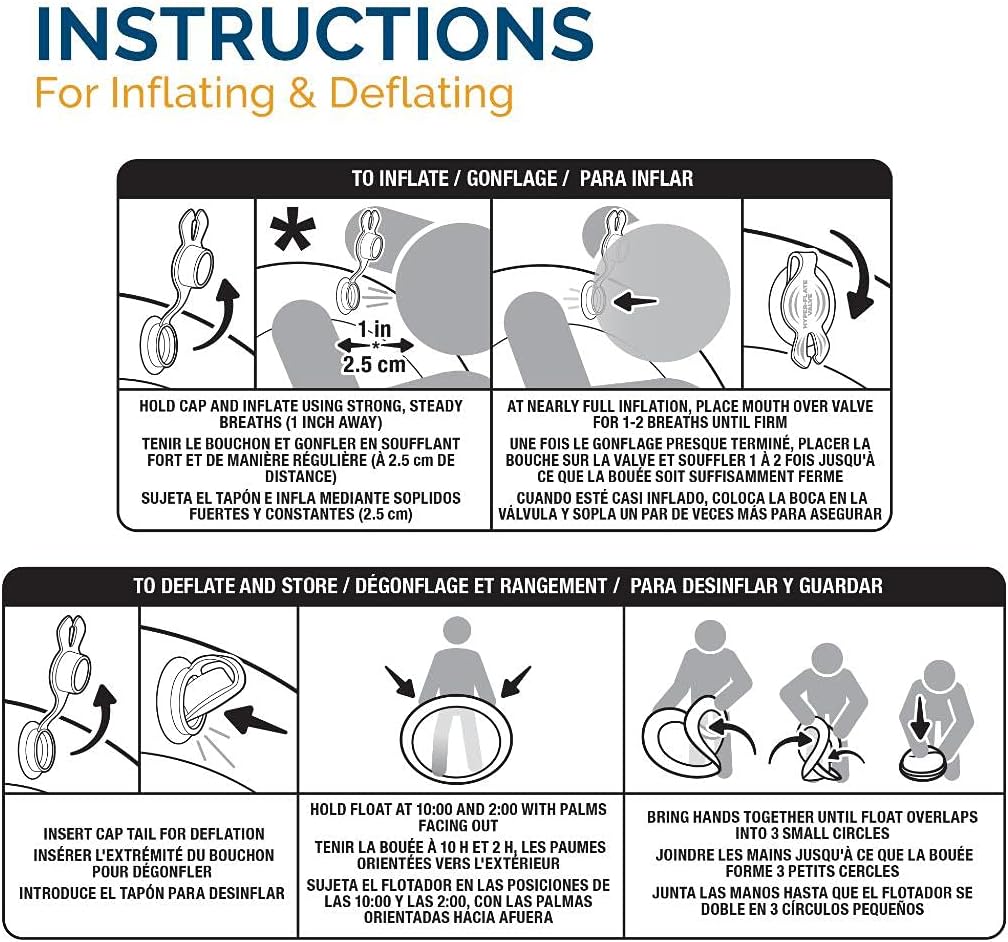 INSTRUCTIONS
For Inflating & Deflating

TO INFLATE / GONFLAGE / PARA INFLAR

*

1 in
*
2.5 cm

HYPERFLATE VALVE

HOLD CAP AND INFLATE USING STRONG, STEADY BREATHS (1 INCH AWAY)
TENIR LE BOUCHON ET GONFLER EN SOUFFLANT FORT ET DE MANIÈRE RÉGULIÈRE (À 2.5 cm DE DISTANCE)
SUJETA EL TAPÓN E INFLA MEDIANTE SOPLIDOS FUERTES Y CONSTANTES (2.5 cm)

AT NEARLY FULL INFLATION, PLACE MOUTH OVER VALVE FOR 1-2 BREATHS UNTIL FIRM
UNE FOIS LE GONFLAGE PRESQUE TERMINÉ, PLACER LA BOUCHE SUR LA VALVE ET SOUFFLER 1 À 2 FOIS JUSQU'À CE QUE LA BOUÉE SOIT SUFFISAMMENT FERME
CUANDO ESTÉ CASI INFLADO, COLOCA LA BOCA EN LA VÁLVULA Y SOPLA UN PAR DE VECES MÁS PARA ASEGURAR

TO DEFLATE AND STORE / DÉGONFLAGE ET RANGEMENT / PARA DESINFLAR Y GUARDAR

INSERT CAP TAIL FOR DEFLATION
INSÉRER L'EXTRÉMITÉ DU BOUCHON POUR DÉGONFLER
INTRODUCE EL TAPÓN PARA DESINFLAR

HOLD FLOAT AT 10:00 AND 2:00 WITH PALMS FACING OUT
TENIR LA BOUÉE À 10 H ET 2 H, LES PAUMES ORIENTÉES VERS L'EXTÉRIEUR
SUJETA EL FLOTADOR EN LAS POSICIONES DE LAS 10:00 Y LAS 2:00, CON LAS PALMAS ORIENTADAS HACIA AFUERA

BRING HANDS TOGETHER UNTIL FLOAT OVERLAPS INTO 3 SMALL CIRCLES
JOINDRE LES MAINS JUSQU'À CE QUE LA BOUÉE FORME 3 PETITS CERCLES
JUNTA LAS MANOS HASTA QUE EL FLOTADOR SE DOBLE EN 3 CÍRCULOS PEQUEÑOS