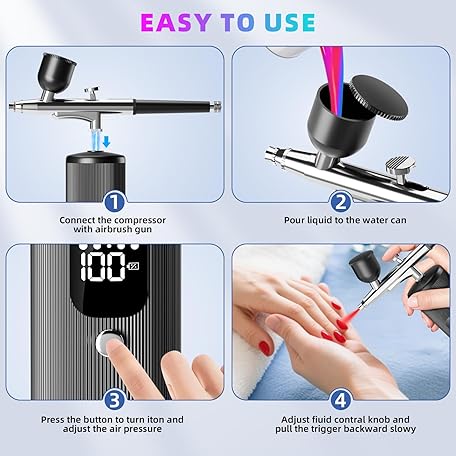 EASY TO USE

1
Connect the compressor with airbrush gun

2
Pour liquid to the water can

100

3
Press the button to turn iton and adjust the air pressure

4
Adjust fiuid contral knob and pull the trigger backward slowy