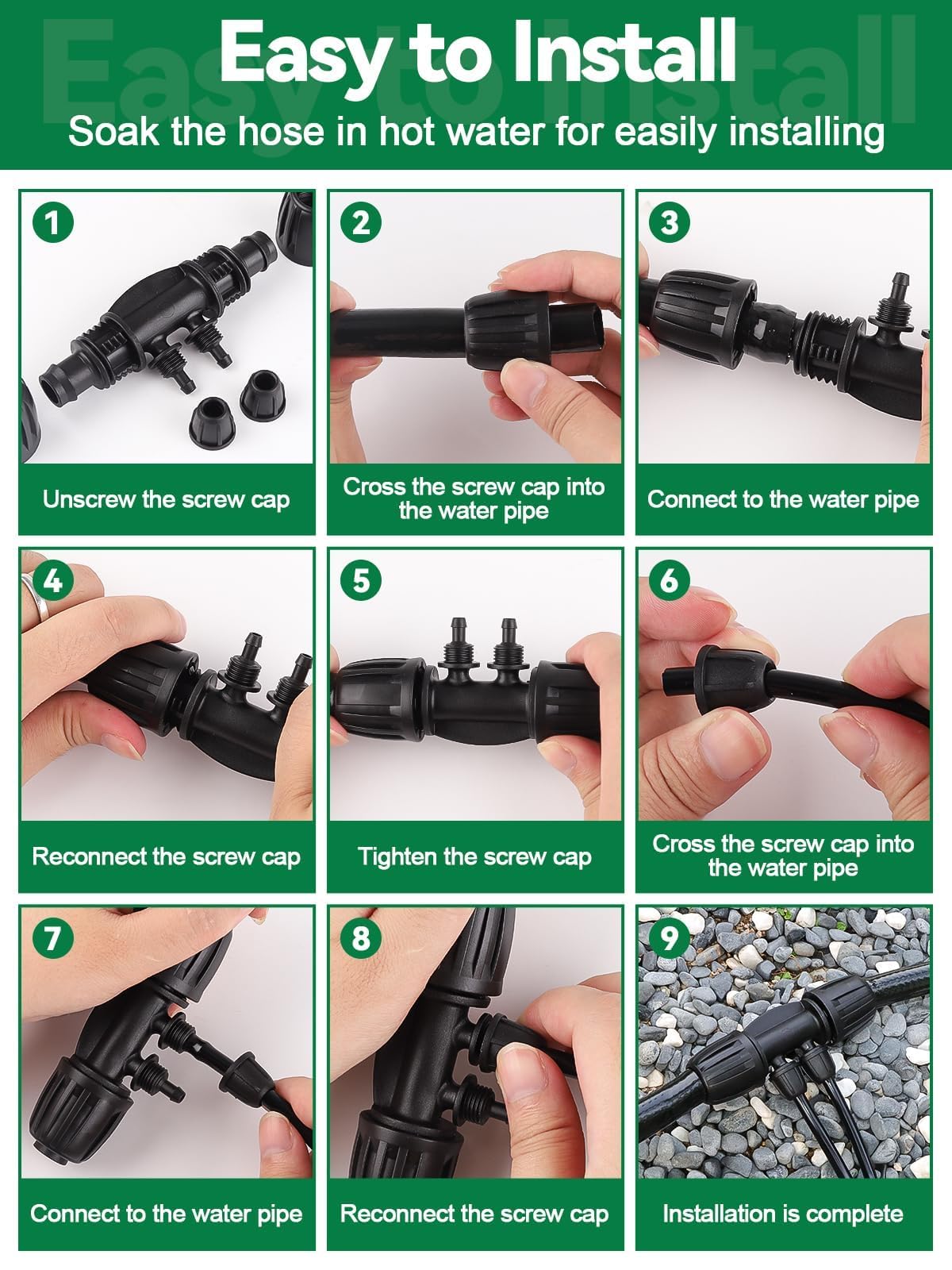 Easy to Install

Soak the hose in hot water for easily installing

1

Unscrew the screw cap

2

Cross the screw cap into the water pipe

3

Connect to the water pipe

4

Reconnect the screw cap

5

Tighten the screw cap

6

Cross the screw cap into the water pipe

7

Connect to the water pipe

8

Reconnect the screw cap

9

Installation is complete