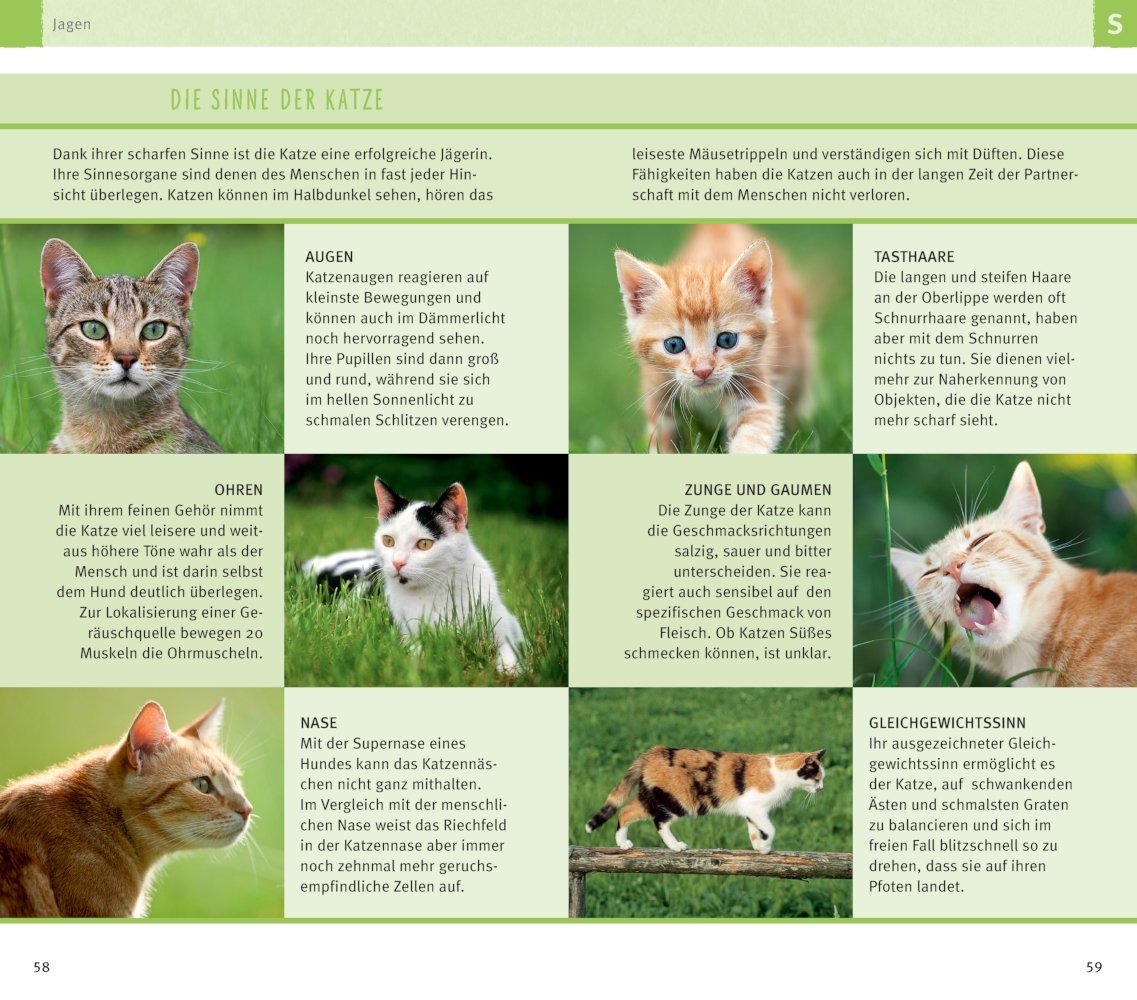 Jagen

S

DIE SINNE DER KATZE

Dank ihrer scharfen Sinne ist die Katze eine erfolgreiche Jägerin. Ihre Sinnesorgane sind denen des Menschen in fast jeder Hinsicht überlegen. Katzen können im Halbdunkel sehen, hören das leiseste Mäusetrippeln und verständigen sich mit Düften. Diese Fähigkeiten haben die Katzen auch in der langen Zeit der Partnerschaft mit dem Menschen nicht verloren.

AUGEN
Katzenaugen reagieren auf kleinste Bewegungen und können auch im Dämmerlicht noch hervorragend sehen. Ihre Pupillen sind dann groß und rund, während sie sich im hellen Sonnenlicht zu schmalen Schlitzen verengen.

TASTHAARE
Die langen und steifen Haare an der Oberlippe werden oft Schnurrhaare genannt, haben aber mit dem Schnurren nichts zu tun. Sie dienen vielmehr zur Naherkennung von Objekten, die die Katze nicht mehr scharf sieht.

OHREN
Mit ihrem feinen Gehör nimmt die Katze viel leisere und weitaus höhere Töne wahr als der Mensch und ist darin selbst dem Hund deutlich überlegen. Zur Lokalisierung einer Geräuschquelle bewegen 20 Muskeln die Ohrmuscheln.

ZUNGE UND GAUMEN
Die Zunge der Katze kann die Geschmacksrichtungen salzig, sauer und bitter unterscheiden. Sie reagiert auch sensibel auf den spezifischen Geschmack von Fleisch. Ob Katzen Süßes schmecken können, ist unklar.

NASE
Mit der Supernase eines Hundes kann das Katzennäschen nicht ganz mithalten. Im Vergleich mit der menschlichen Nase weist das Riechfeld in der Katzennase aber immer noch zehnmal mehr geruchsempfindliche Zellen auf.

GLEICHGEWICHTSSINN
Ihr ausgezeichneter Gleichgewichtssinn ermöglicht es der Katze, auf schwankenden Ästen und schmalsten Graten zu balancieren und sich im freien Fall blitzschnell so zu drehen, dass sie auf ihren Pfoten landet.

58

59