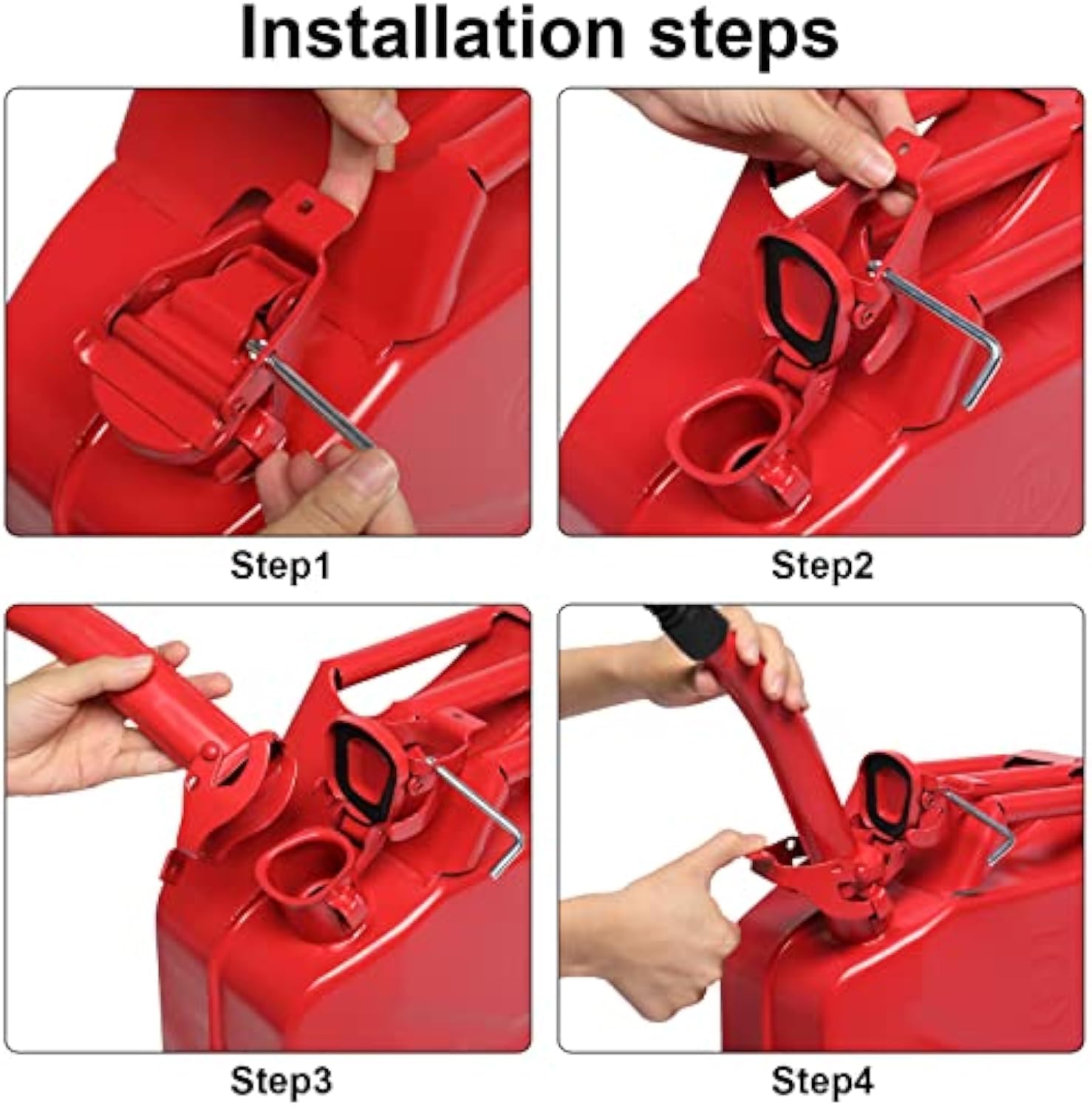 Installation steps

Step1

Step2

Step3

Step4