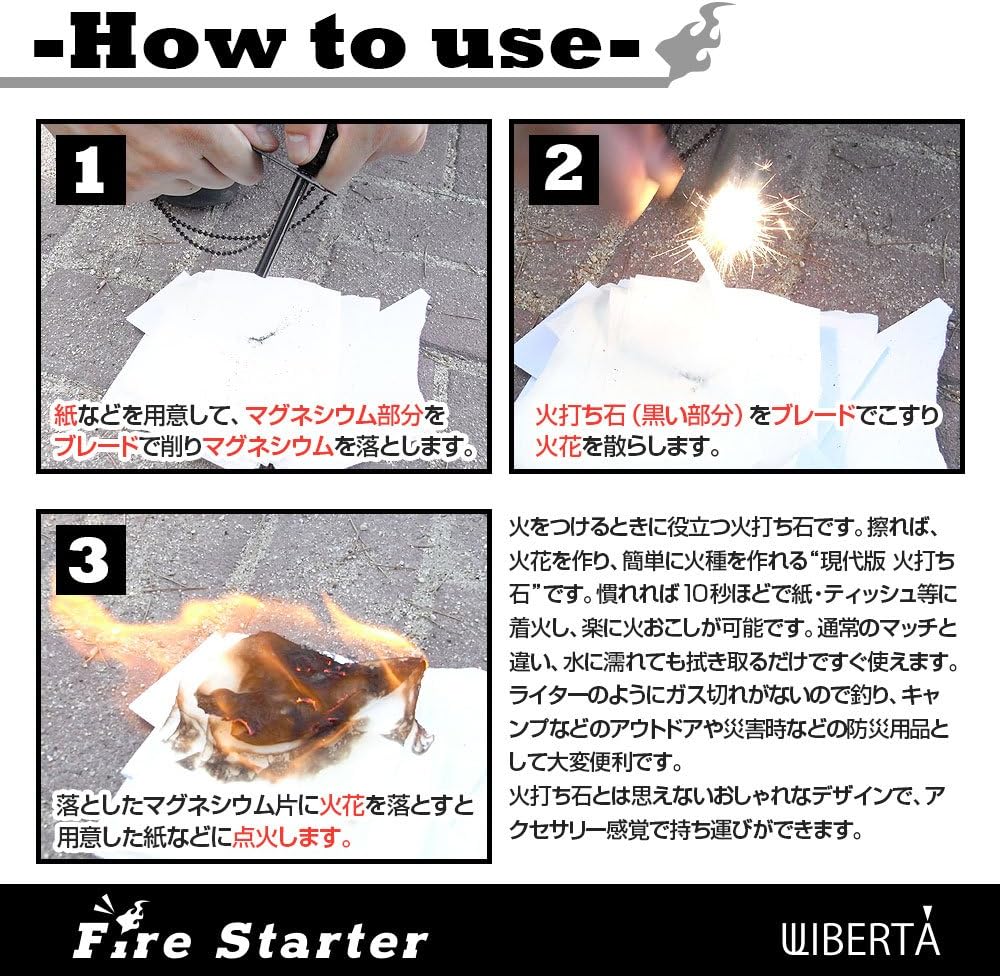 -How to use-

1

紙などを用意して、マグネシウム部分をブレードで削りマグネシウムを落とします。

2

火打ち石（黒い部分）をブレードでこすり火花を散らします。

3

落としたマグネシウム片に火花を落とすと用意した紙などに点火します。

火をつけるときに役立つ火打ち石です。擦れば、火花を作り、簡単に火種を作れる“現代版 火打ち石”です。慣れれば10秒ほどで紙・ティッシュ等に着火し、楽に火おこしが可能です。通常のマッチと違い、水に濡れても拭き取るだけですぐ使えます。ライターのようにガス切れがないので釣り、キャンプなどのアウトドアや災害時などの防災用品として大変便利です。
火打ち石とは思えないおしゃれなデザインで、アクセサリー感覚で持ち運びができます。

Fire Starter

WIBERTA