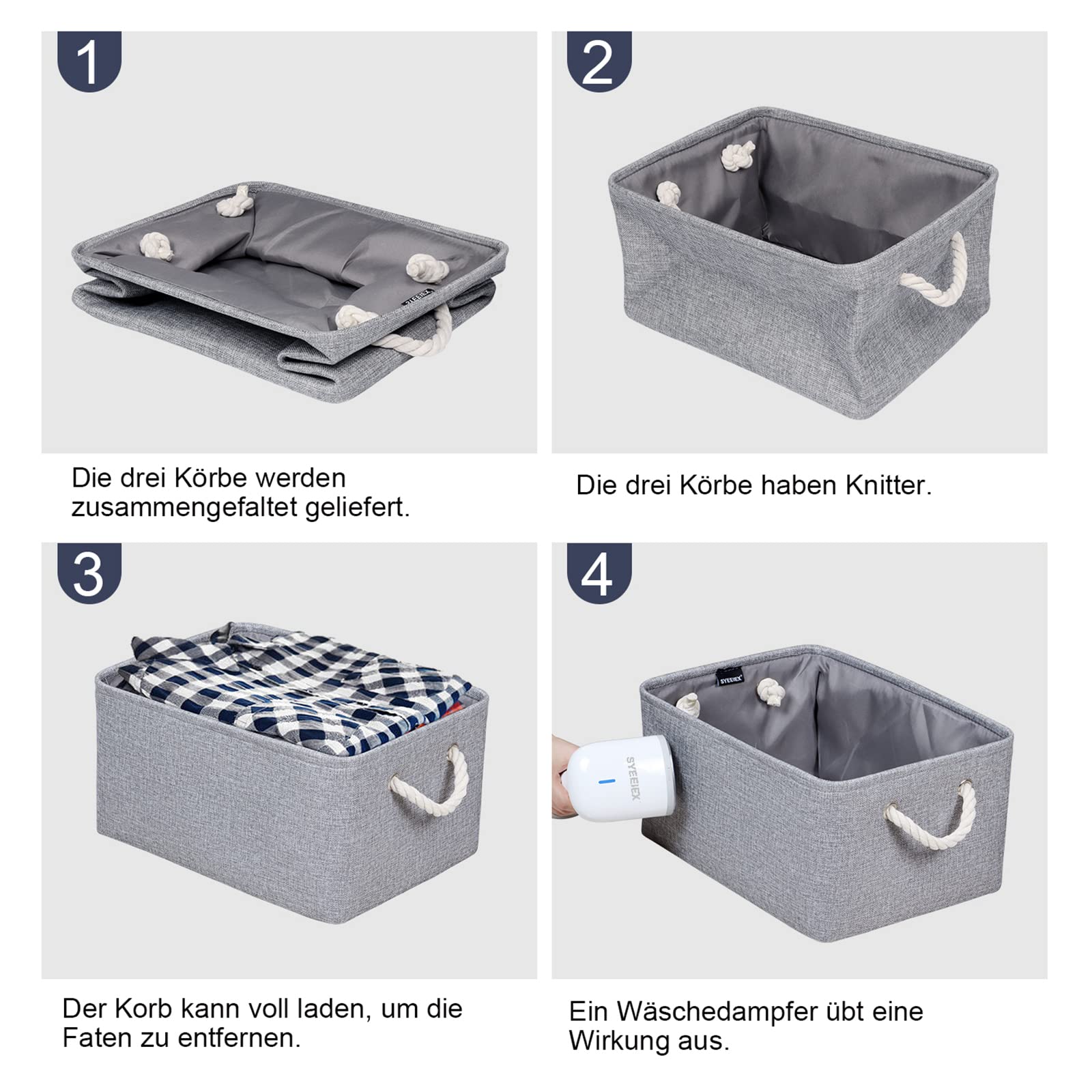 1

SYEEIEX

Die drei Körbe werden zusammengefaltet geliefert.

2

Die drei Körbe haben Knitter.

3

Der Korb kann voll laden, um die Faten zu entfernen.

4

SYEEIEX

SYEEIEX

Ein Wäschedampfer übt eine Wirkung aus.