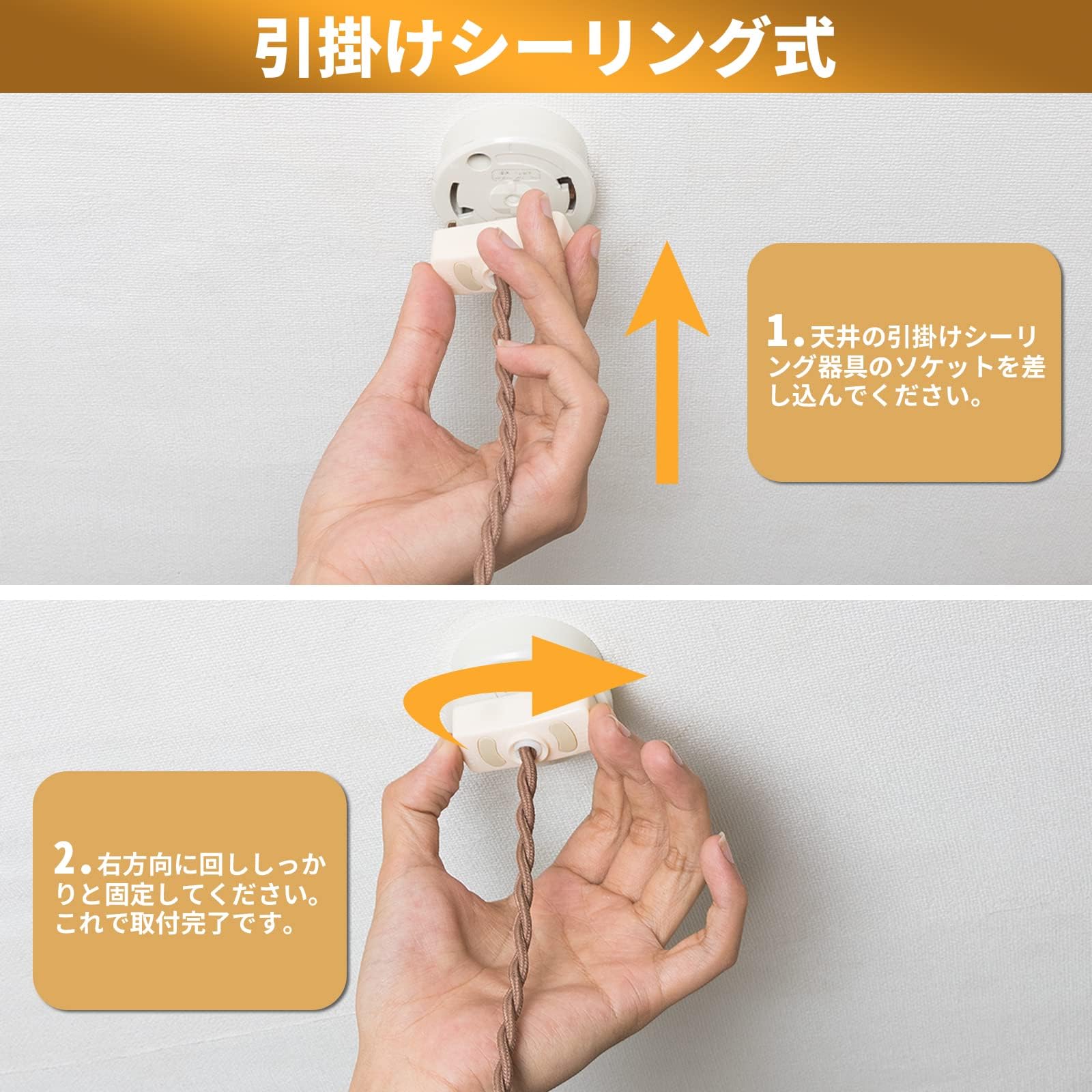 引掛けシーリング式

1. 天井の引掛けシーリング器具のソケットを差し込んでください。

2. 右方向に回ししっかりと固定してください。これで取付完了です。