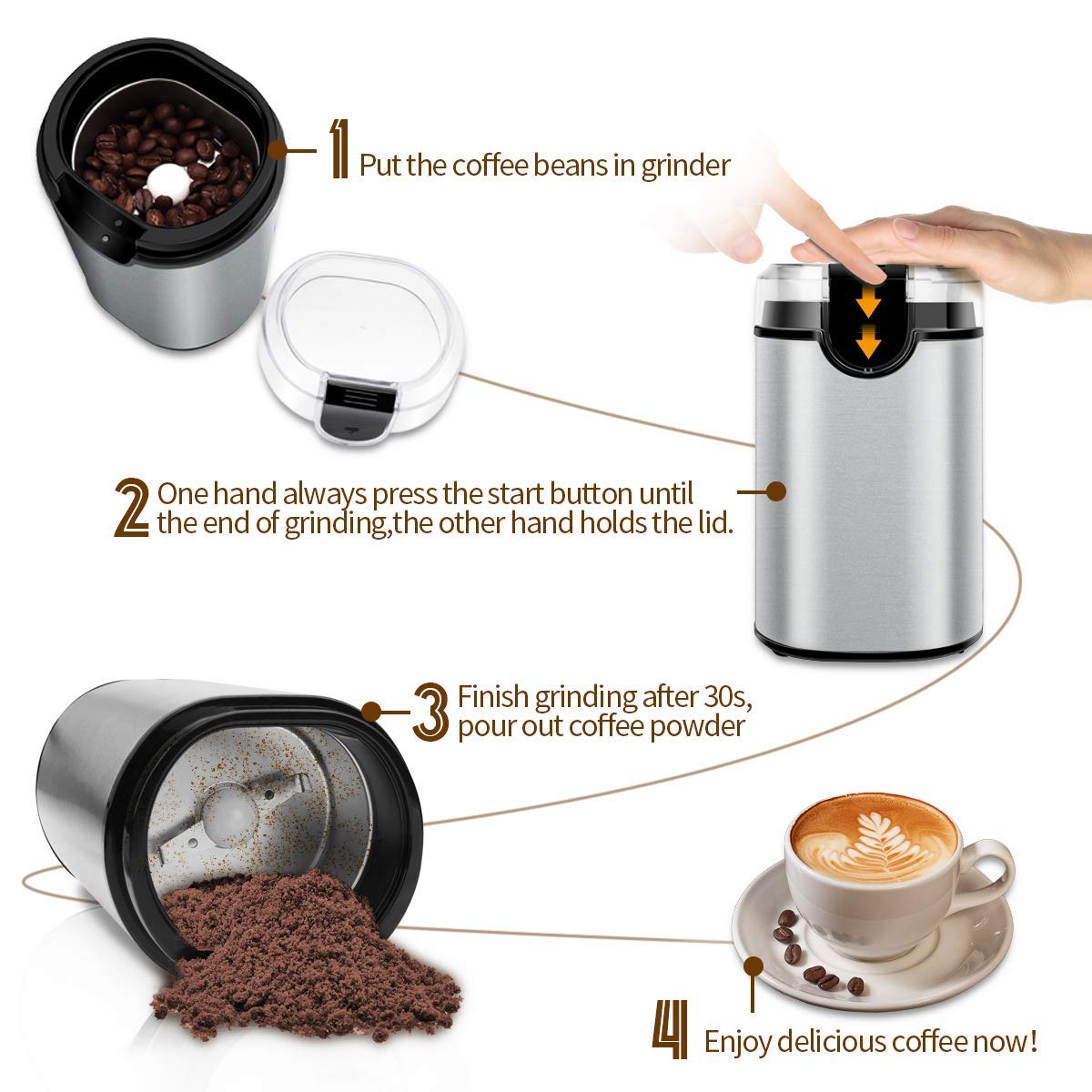 1 Put the coffee beans in grinder

2 One hand always press the start button until the end of grinding,the other hand holds the lid.

3 Finish grinding after 30s, pour out coffee powder

4 Enjoy delicious coffee now!