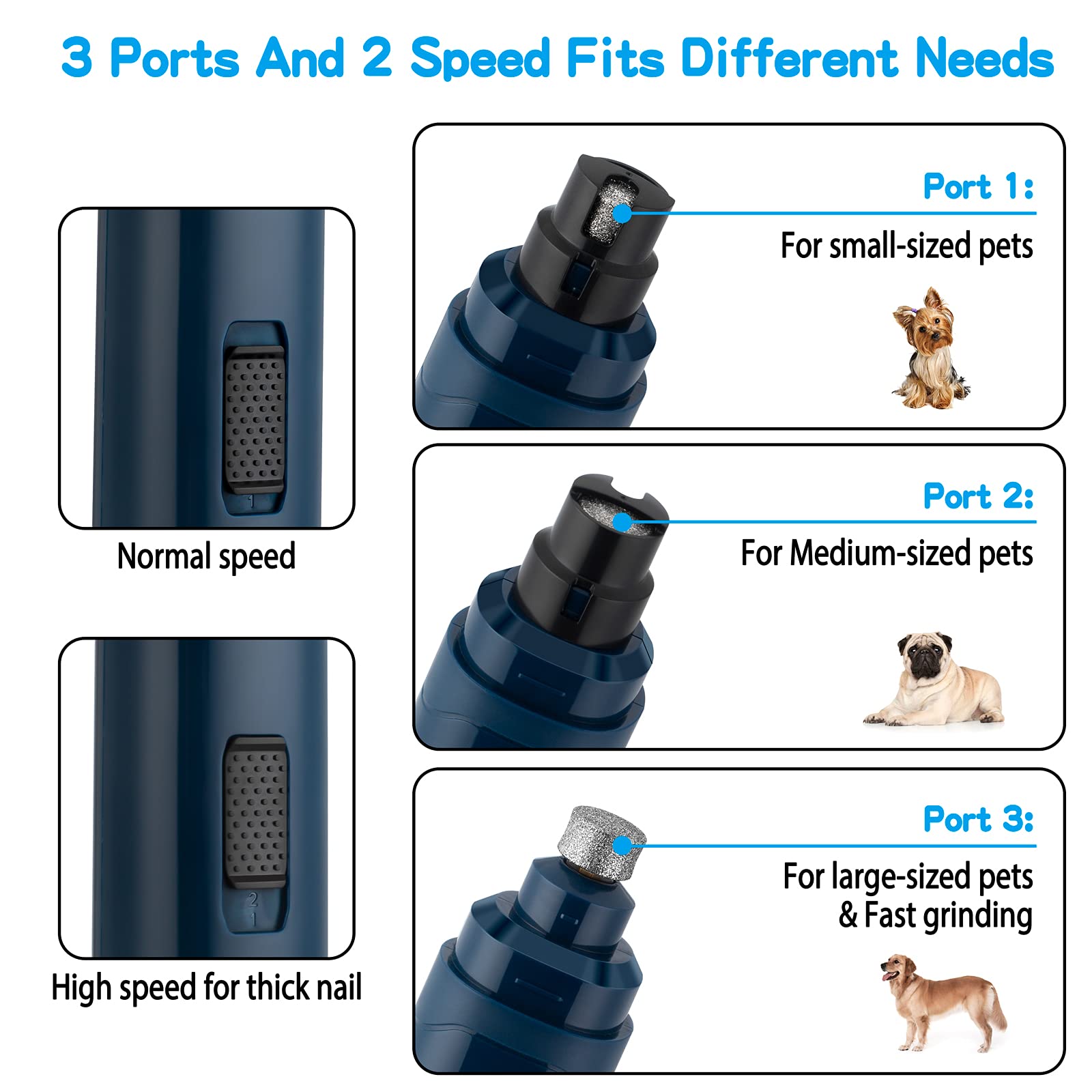 3 Ports And 2 Speed Fits Different Needs

1

Normal speed

2
1

High speed for thick nail

Port 1:
For small-sized pets

Port 2:
For Medium-sized pets

Port 3:
For large-sized pets
& Fast grinding