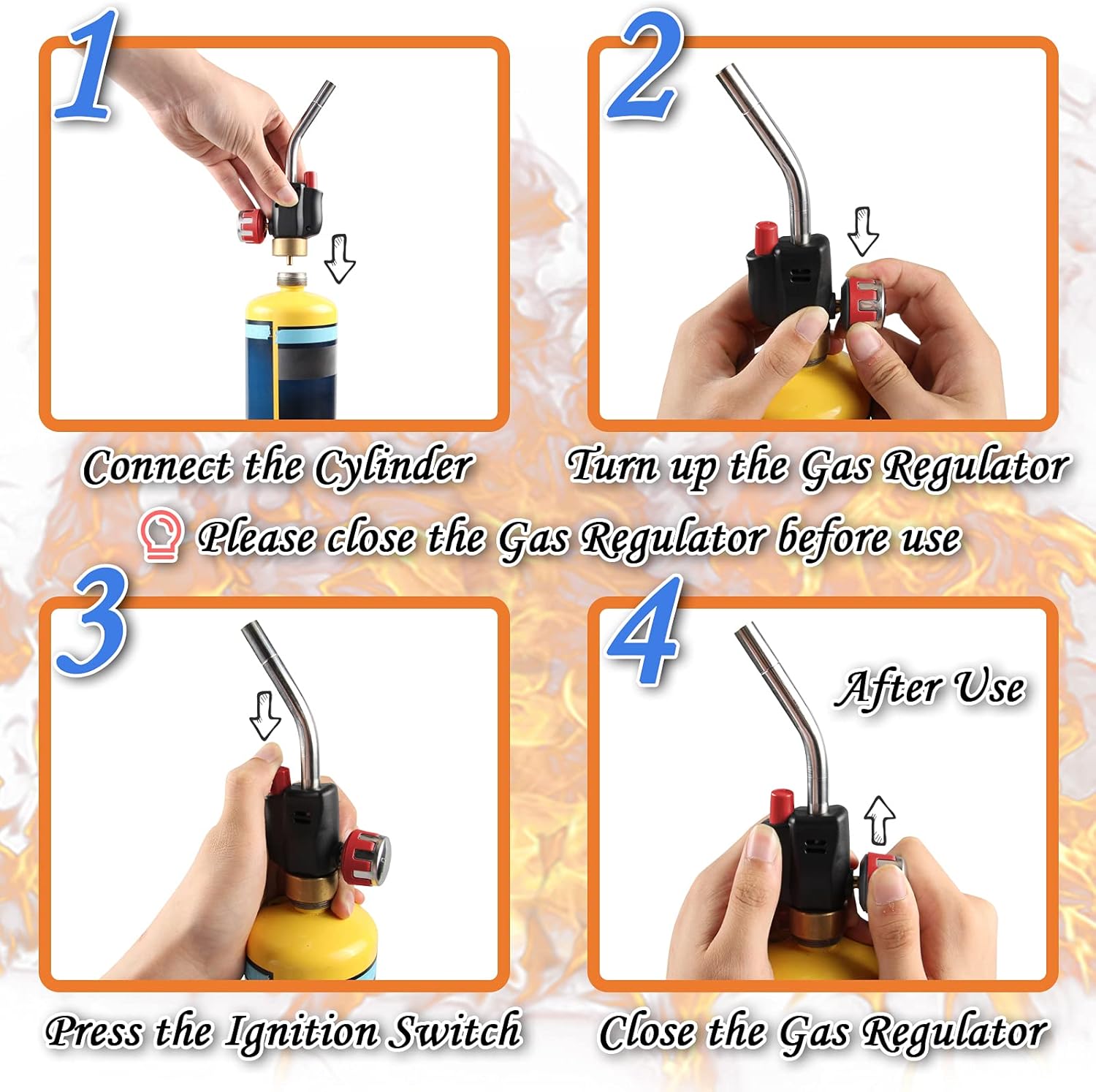 1

Connect the Cylinder

2

Turn up the Gas Regulator

Please close the Gas Regulator before use

3

Press the Ignition Switch

4

After Use

Close the Gas Regulator