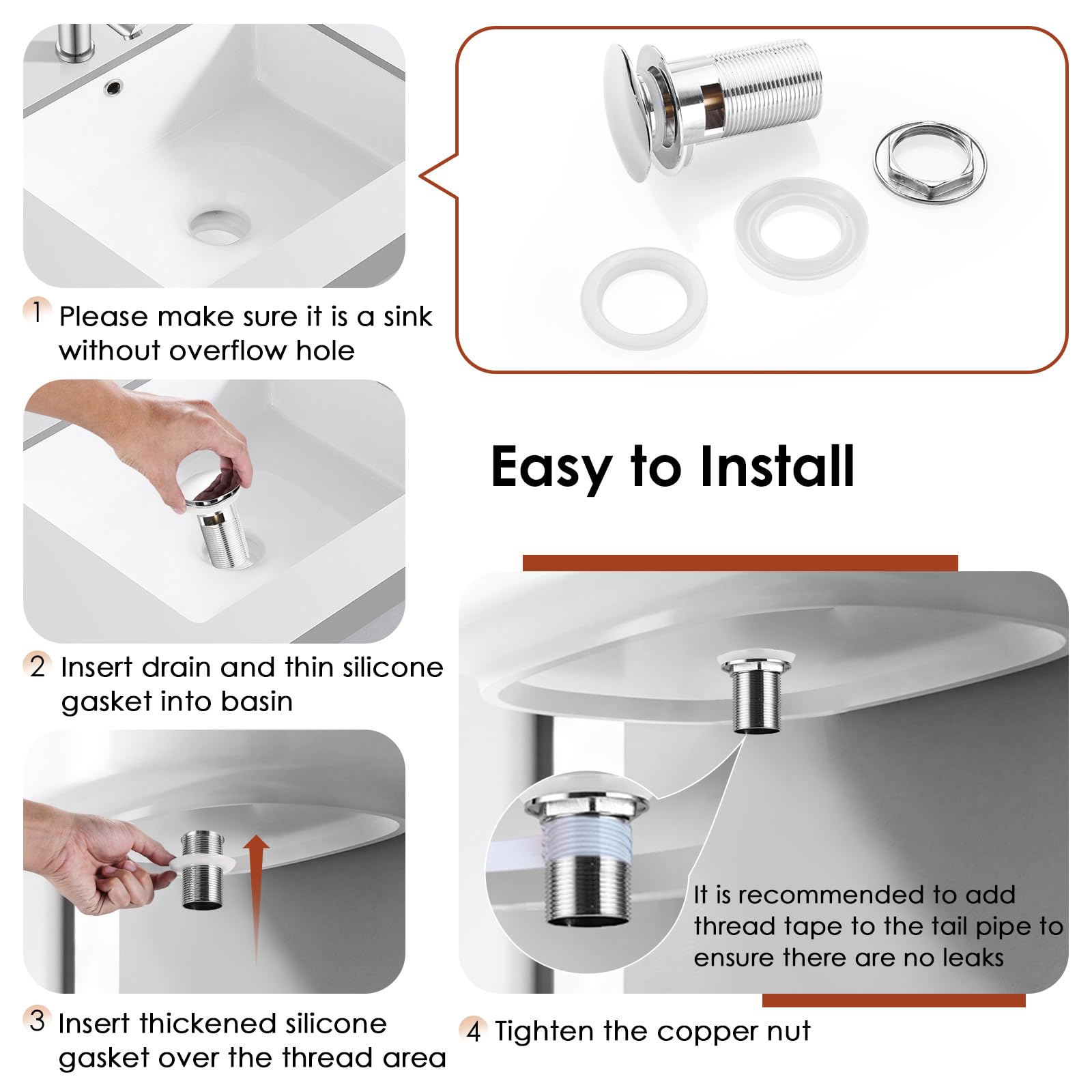 1 Please make sure it is a sink without overflow hole

Easy to Install

2 Insert drain and thin silicone gasket into basin

It is recommended to add thread tape to the tail pipe to ensure there are no leaks

3 Insert thickened silicone gasket over the thread area

4 Tighten the copper nut