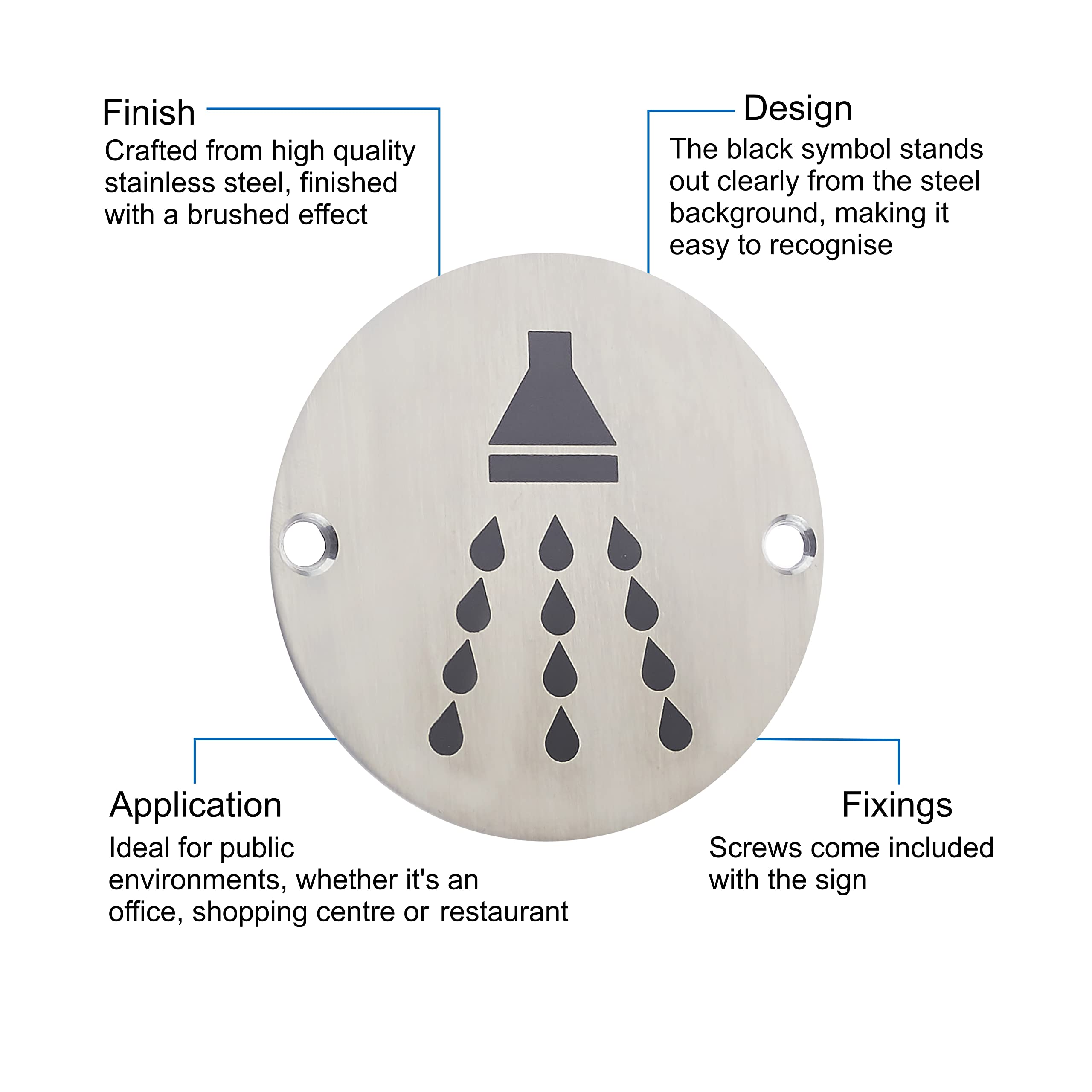 Finish
Crafted from high quality stainless steel, finished with a brushed effect

Design
The black symbol stands out clearly from the steel background, making it easy to recognise

Application
Ideal for public environments, whether it's an office, shopping centre or restaurant

Fixings
Screws come included with the sign