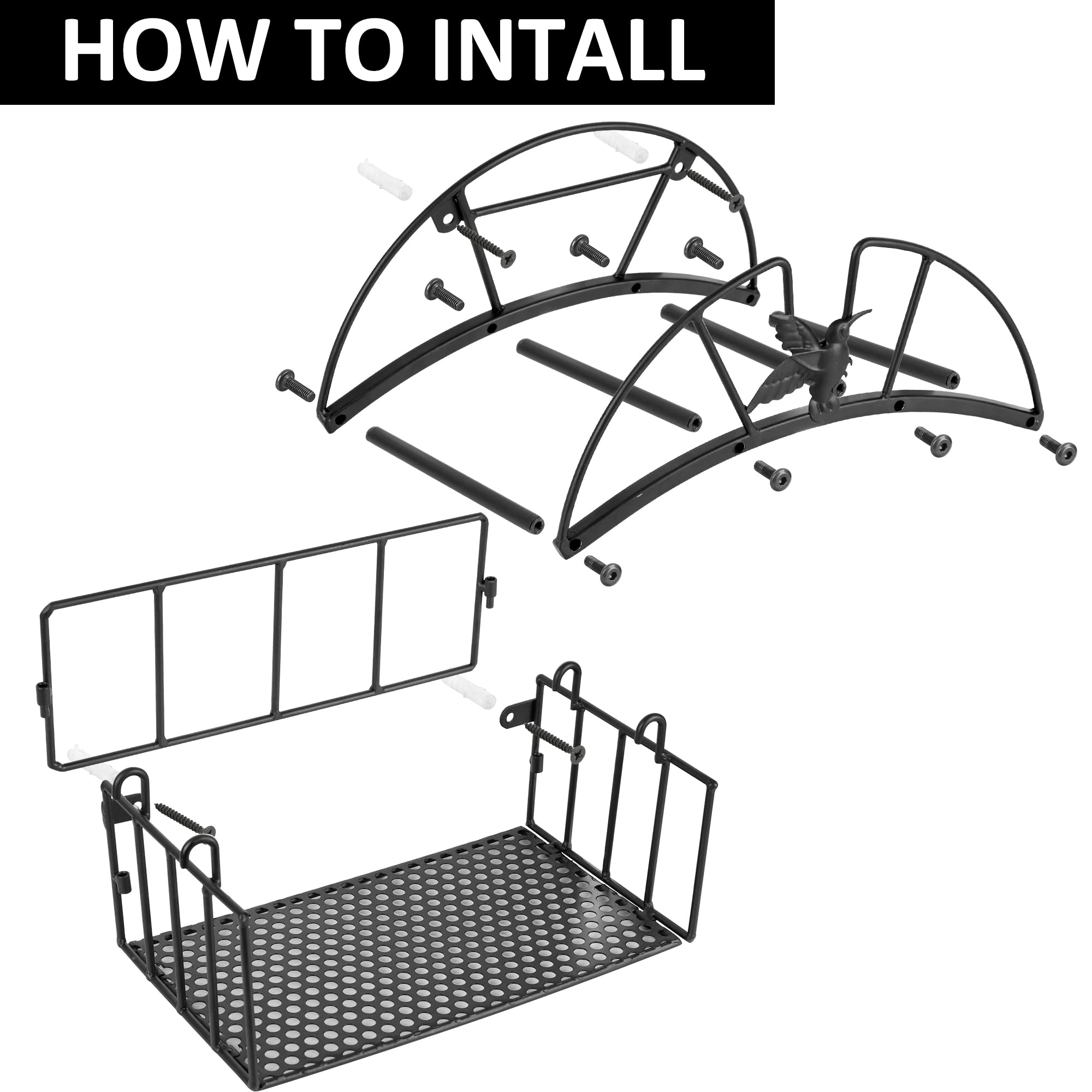 HOW TO INTALL