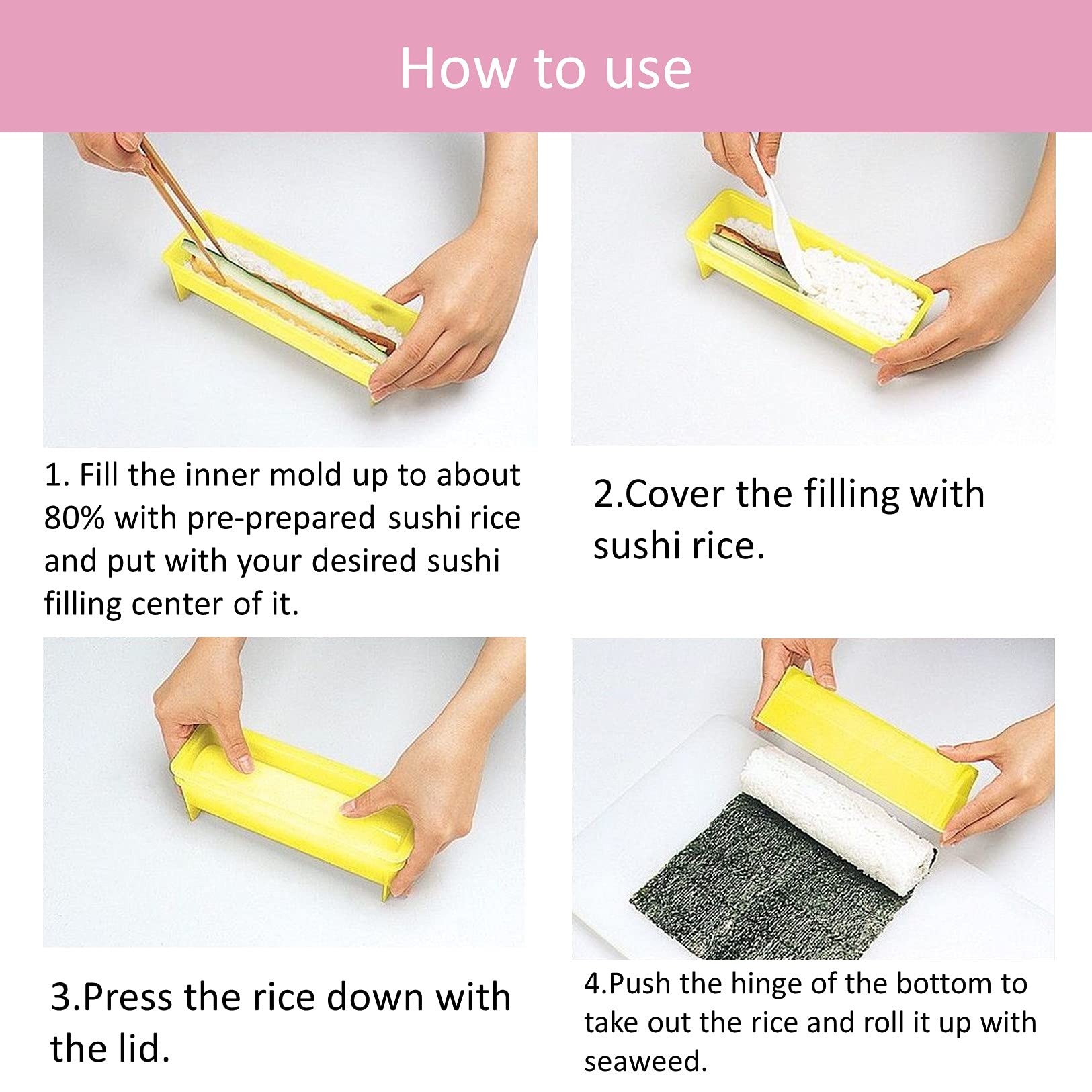 How to use

1. Fill the inner mold up to about 80% with pre-prepared sushi rice and put with your desired sushi filling center of it.

2.Cover the filling with sushi rice.

3.Press the rice down with the lid.

4.Push the hinge of the bottom to take out the rice and roll it up with seaweed.