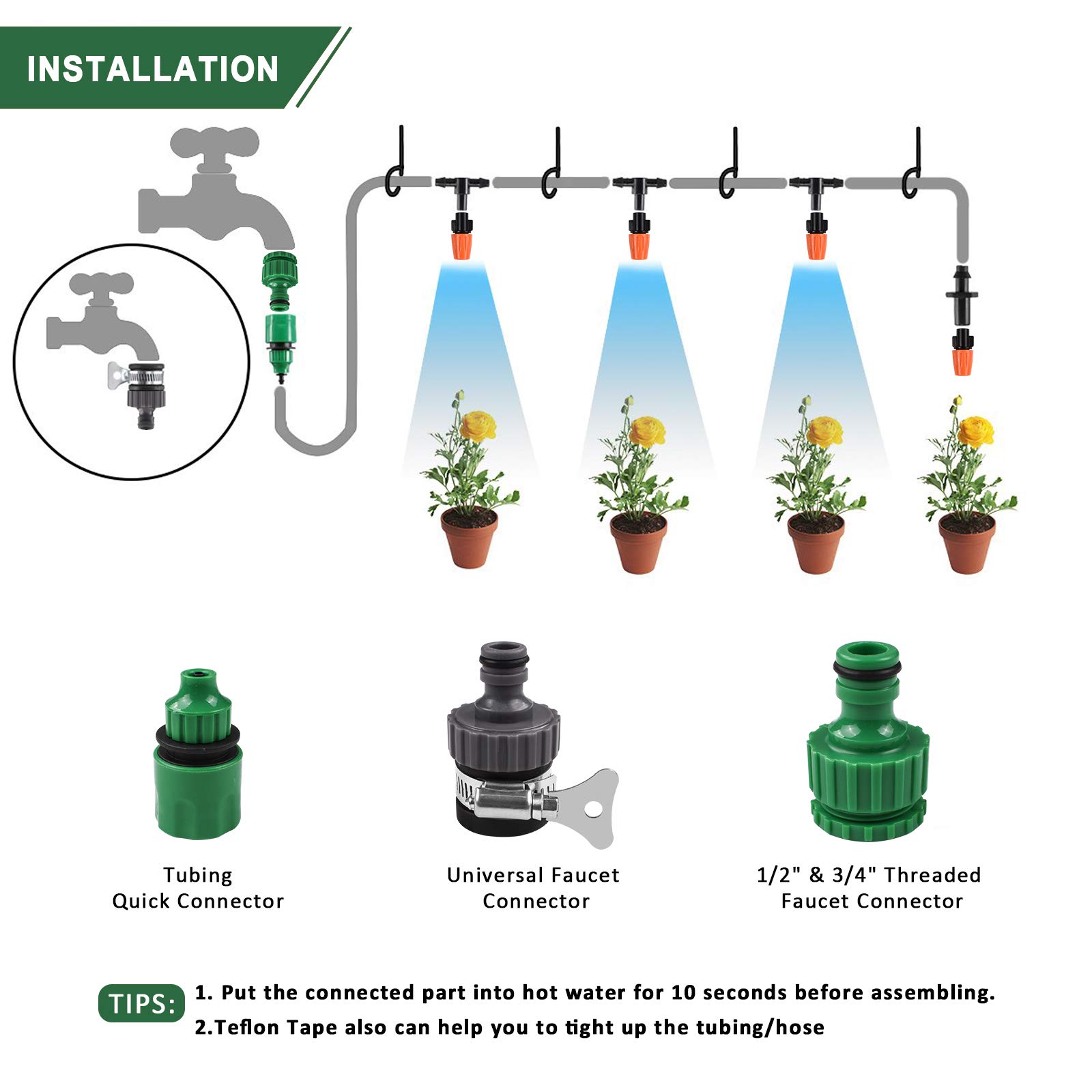 INSTALLATION

Tubing
Quick Connector

Universal Faucet
Connector

1/2" & 3/4" Threaded
Faucet Connector

TIPS:
1. Put the connected part into hot water for 10 seconds before assembling.
2.Teflon Tape also can help you to tight up the tubing/hose